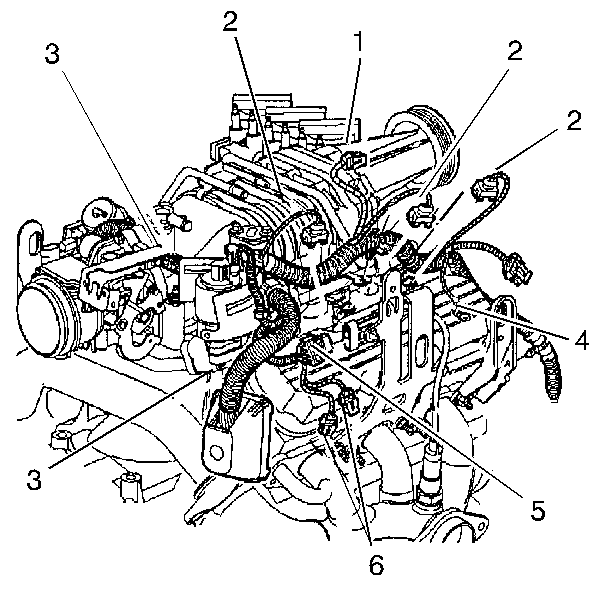 3
2
1
2
2
4
3
5
6