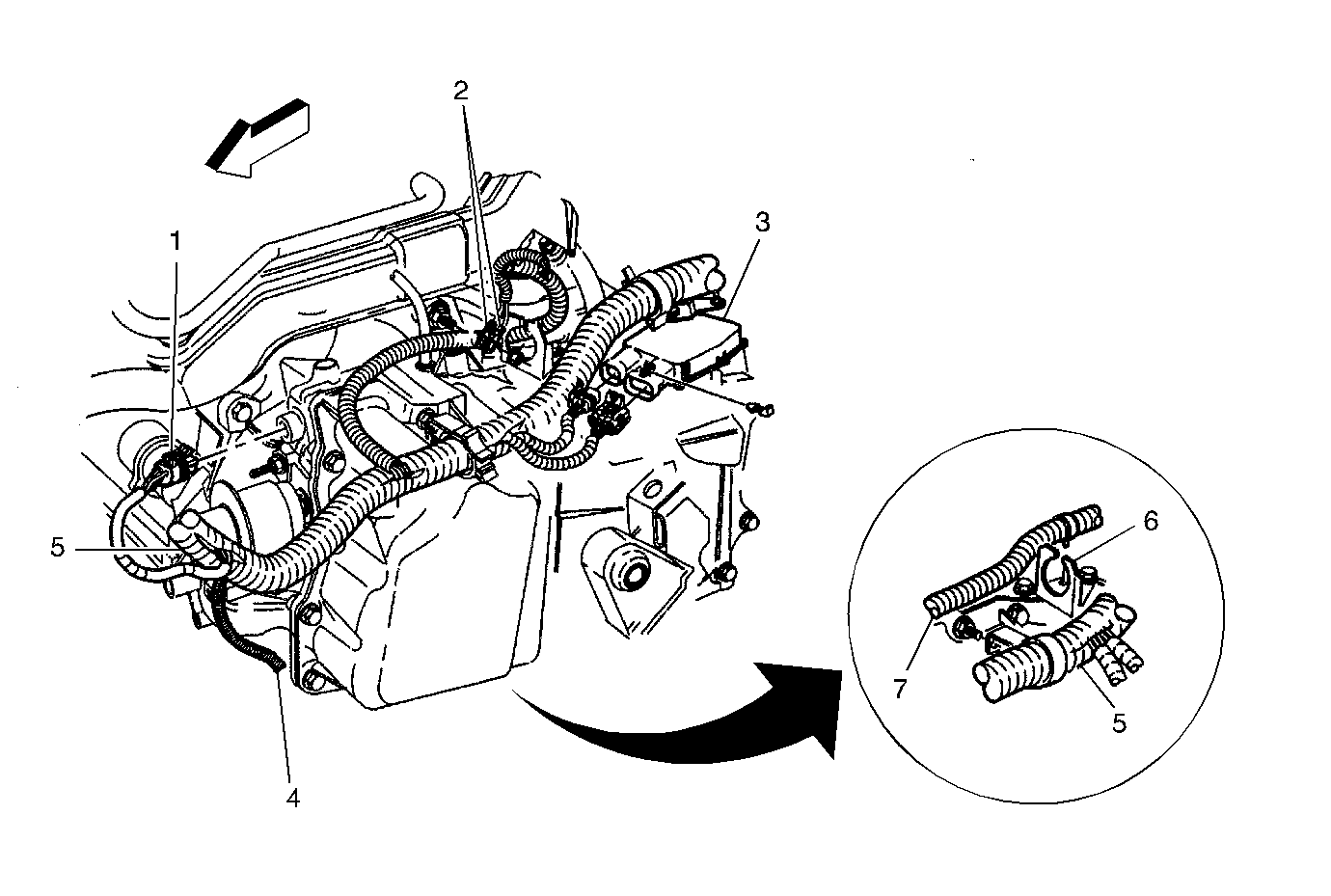 2
3
1
5
6
7
5
4