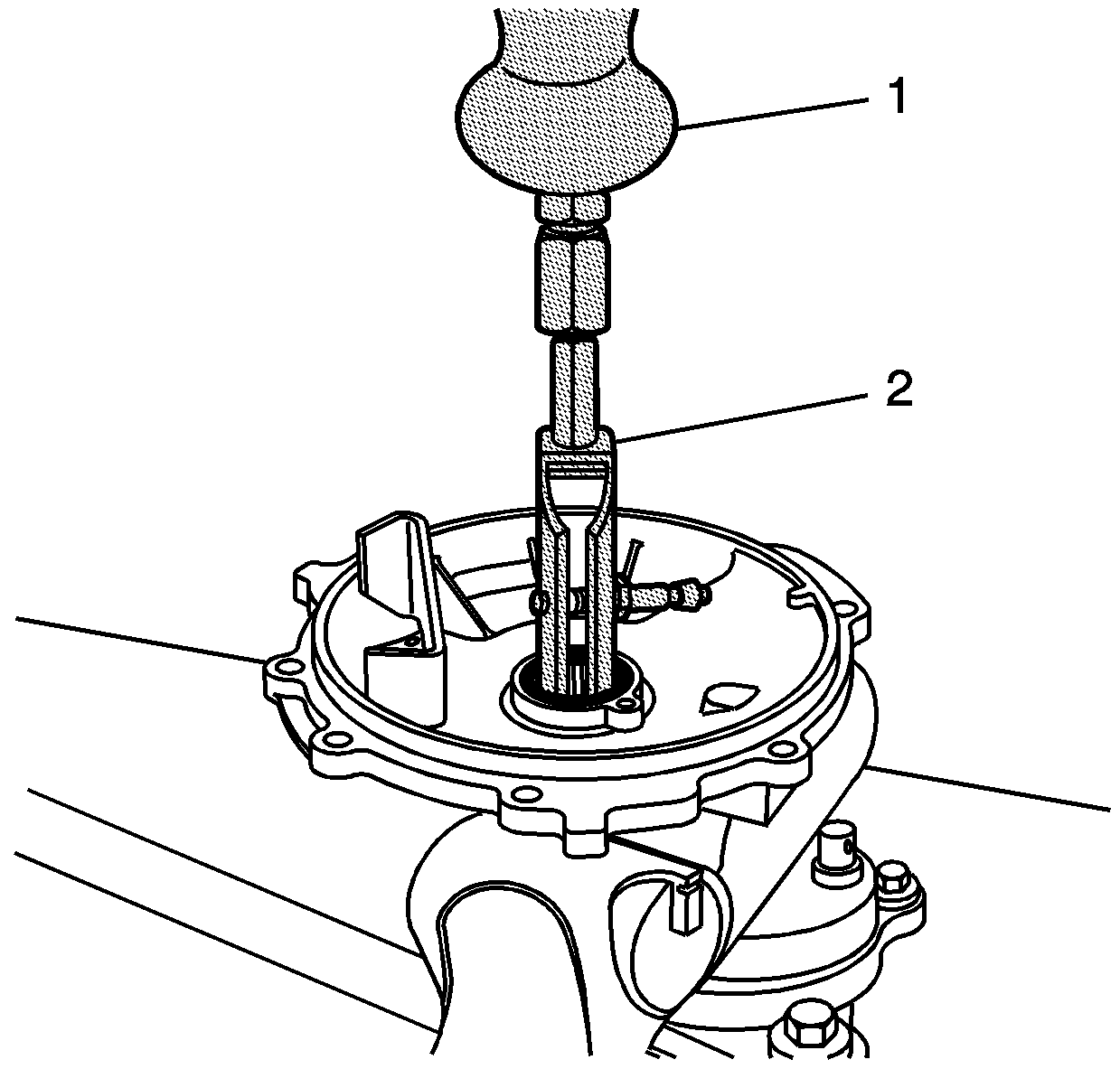 1

2