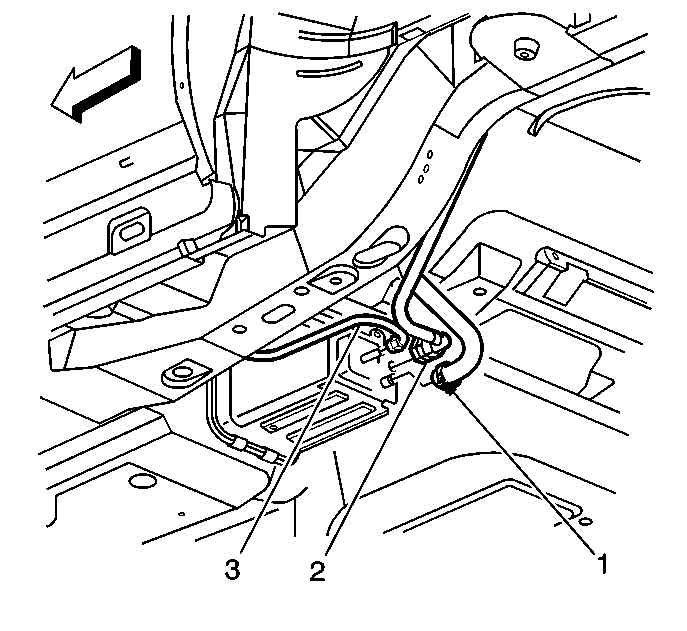 3
2
1