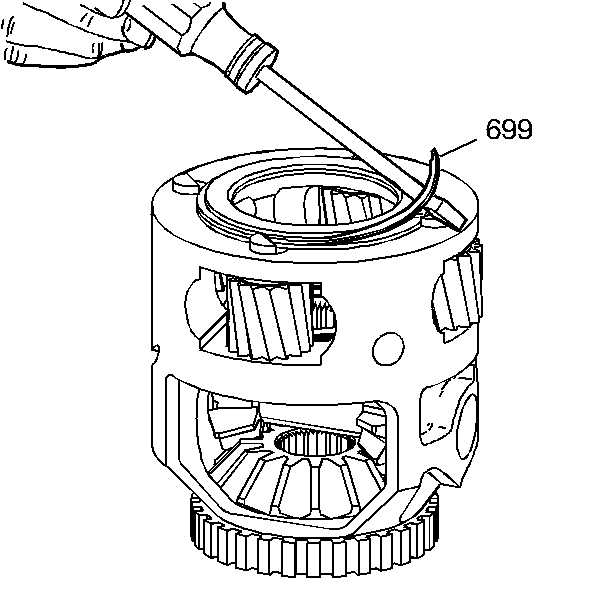 699