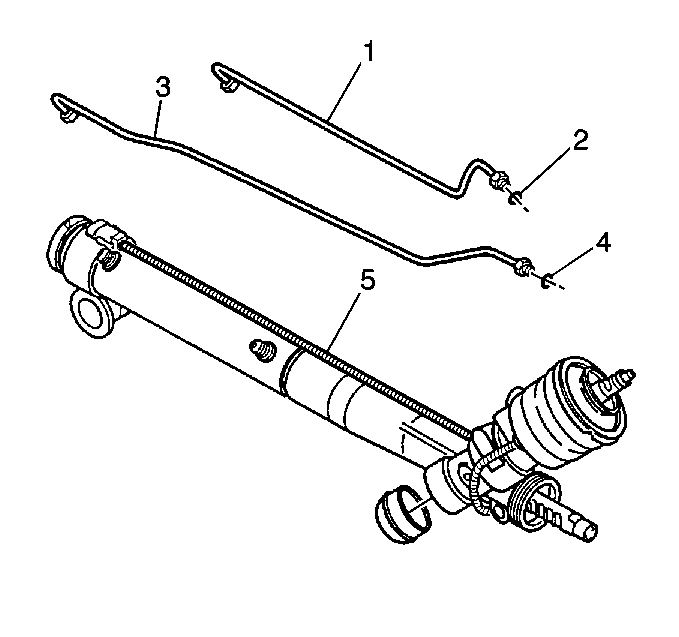 1
3
2
4
5