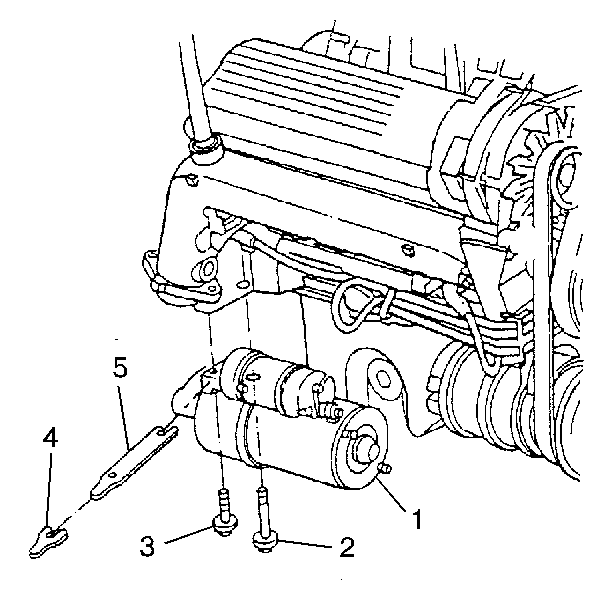 5
4
1
3
2