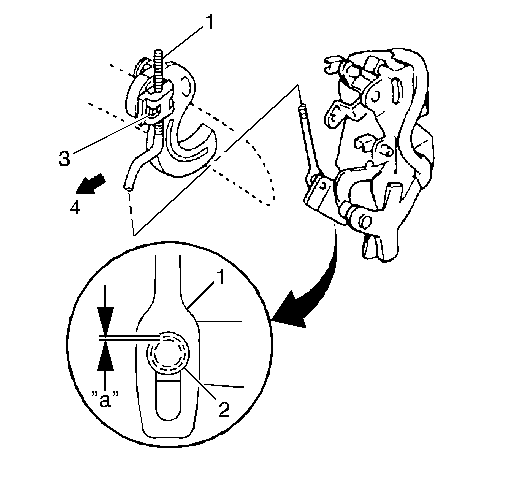 1
3
4
1
"a"
2