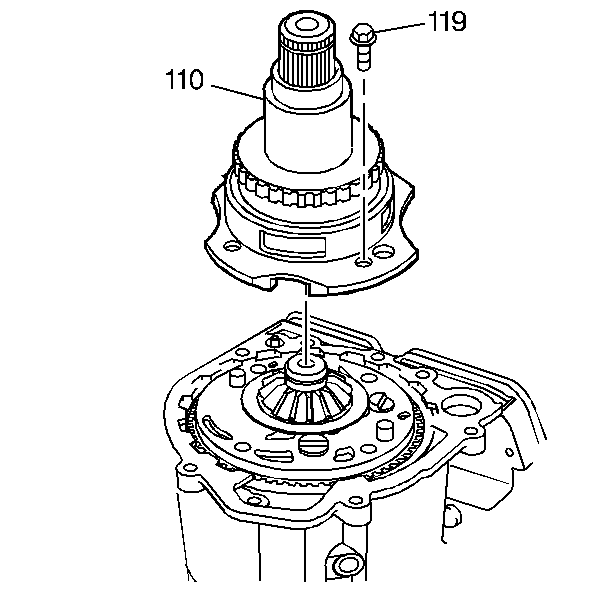 119

110