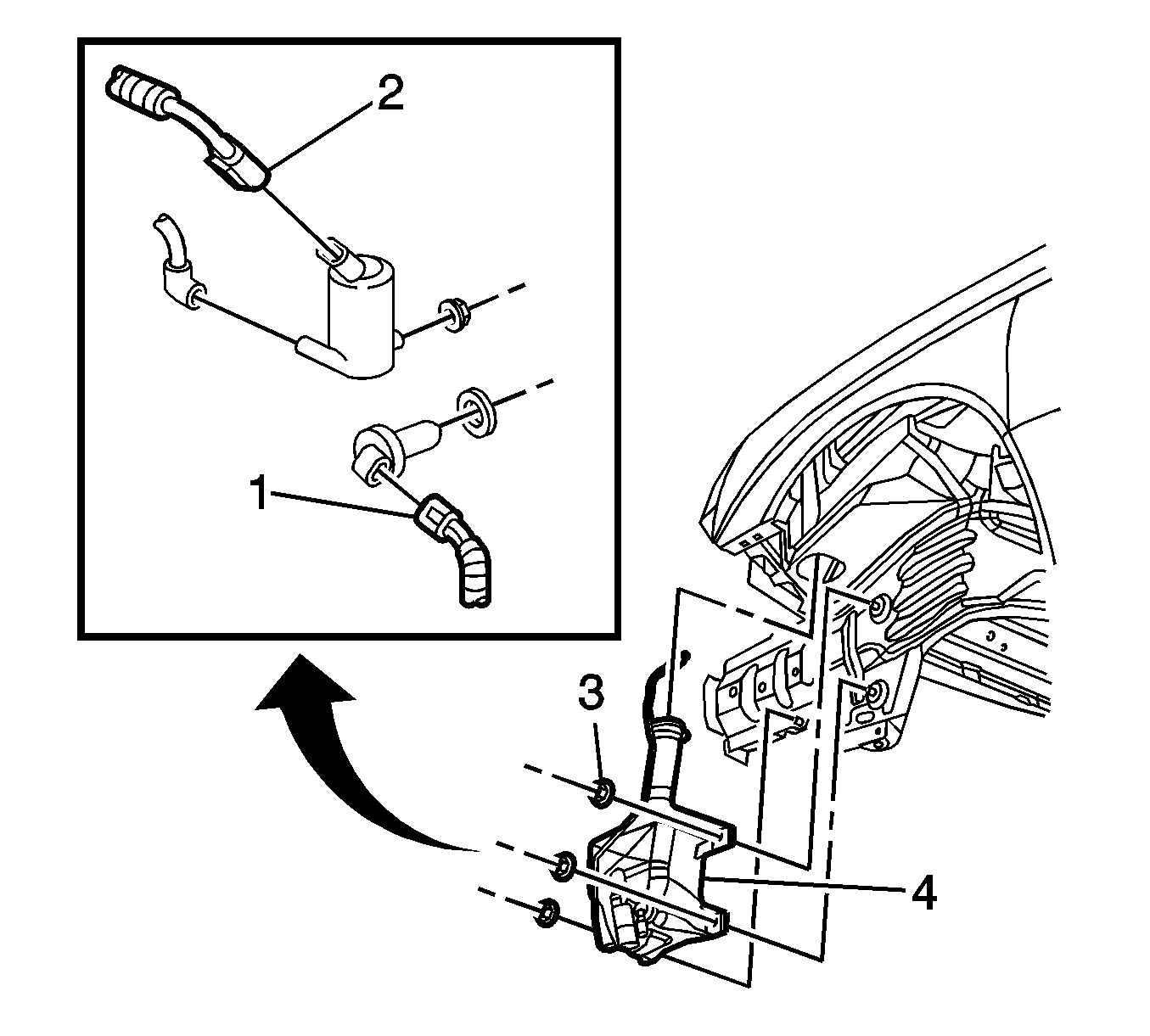 2
1
3
4