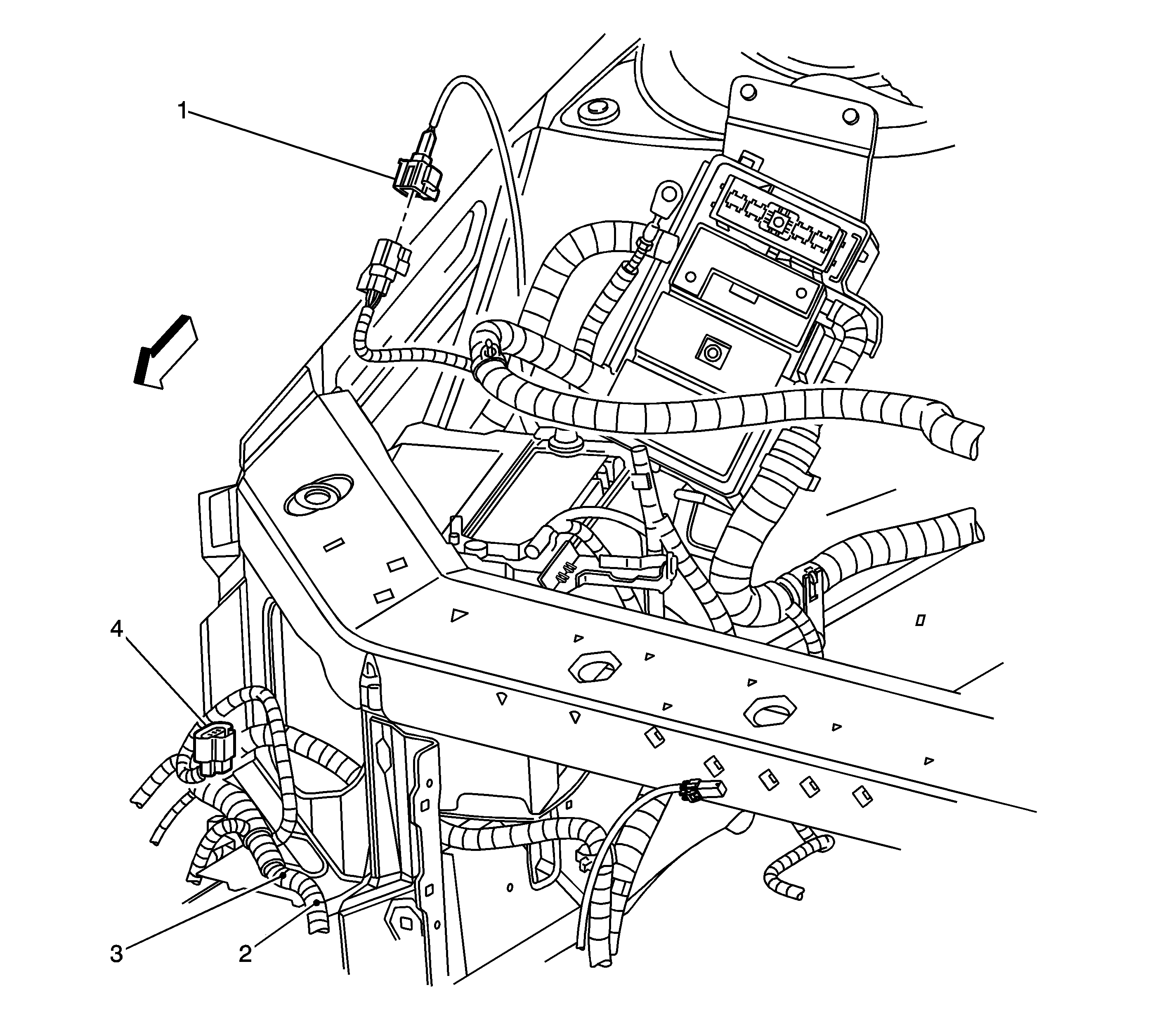 1

4

3

2