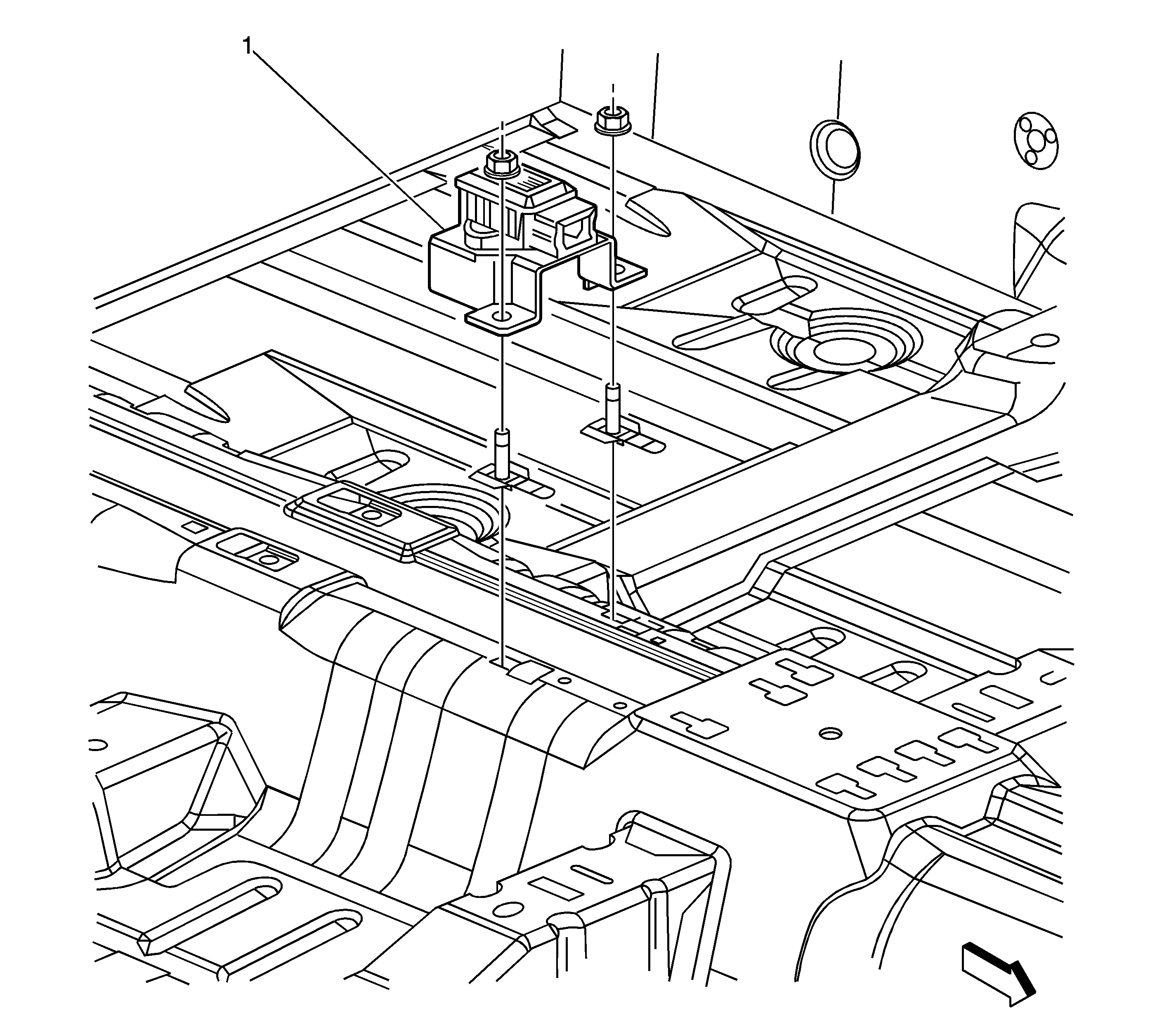 1