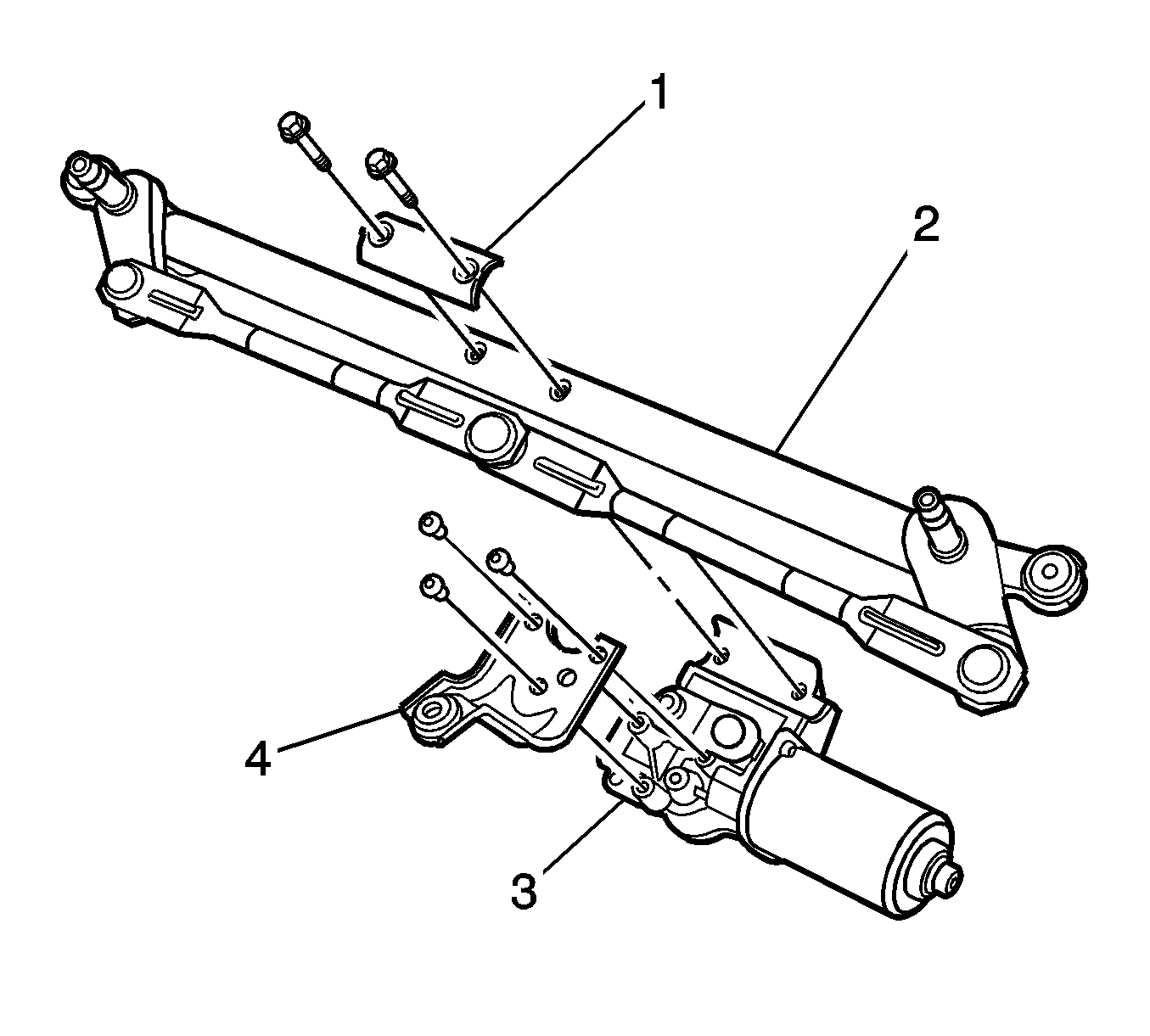 1
2
4
3