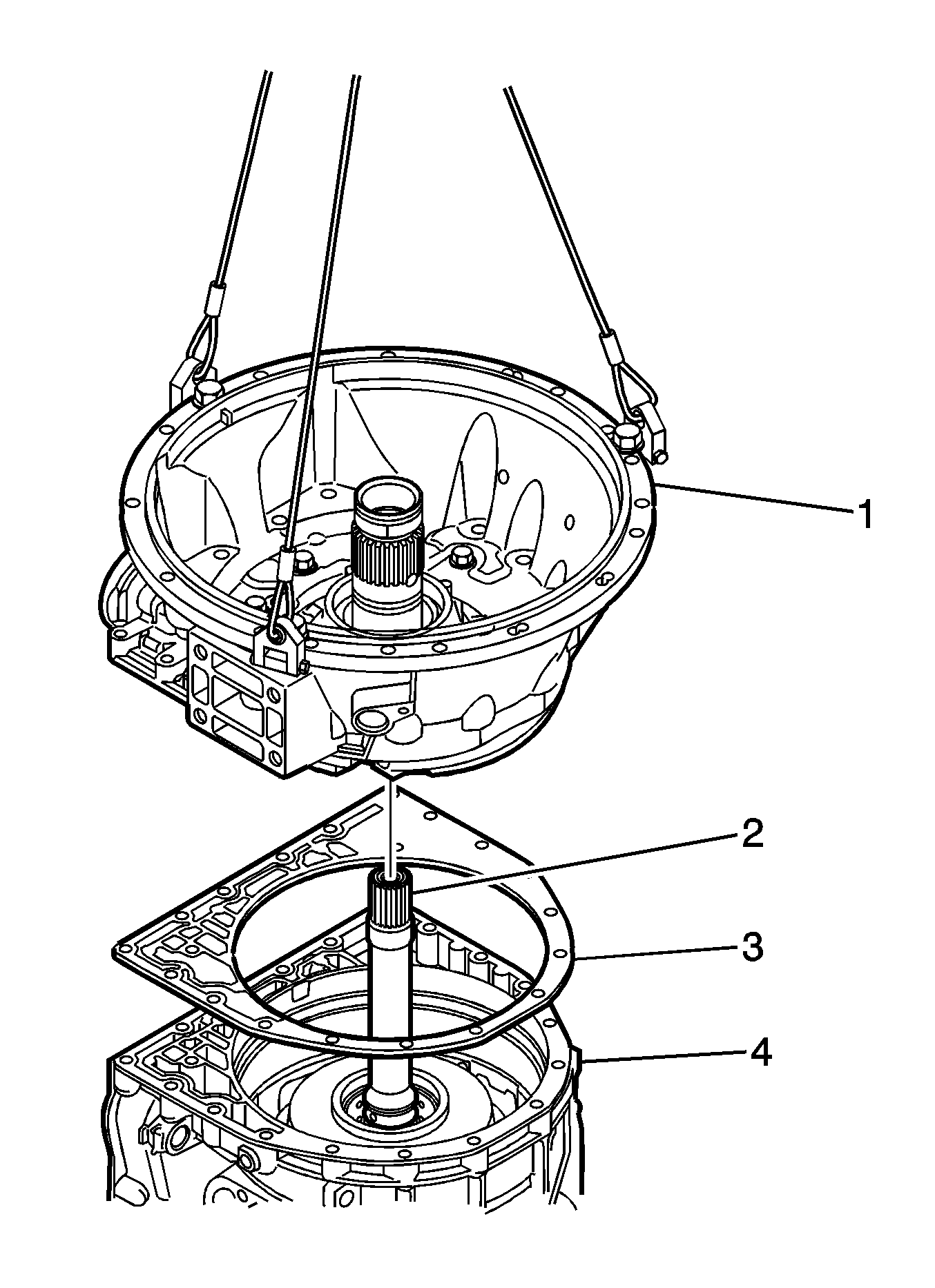 1
2
3
4