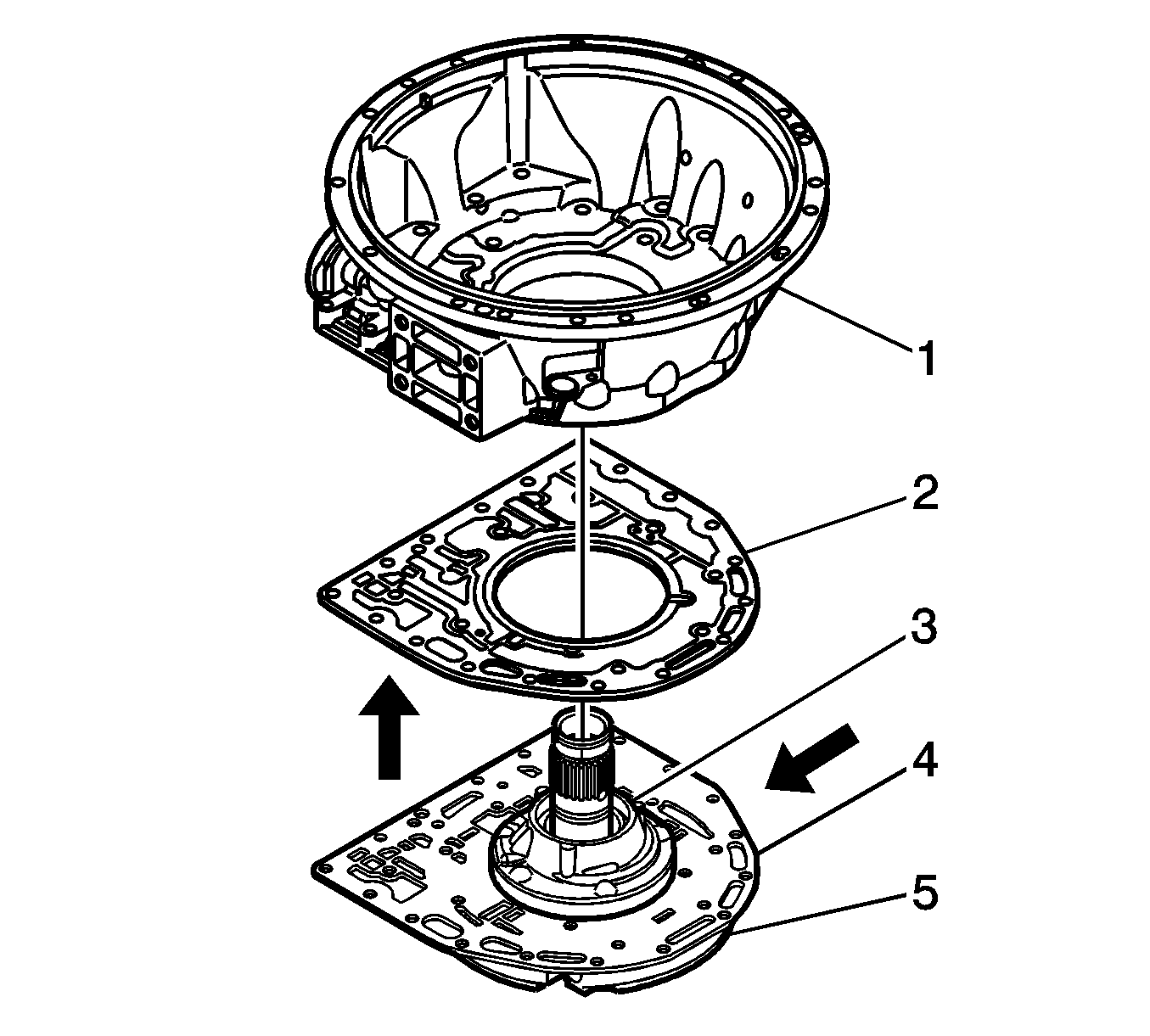 1
2
3
4
5