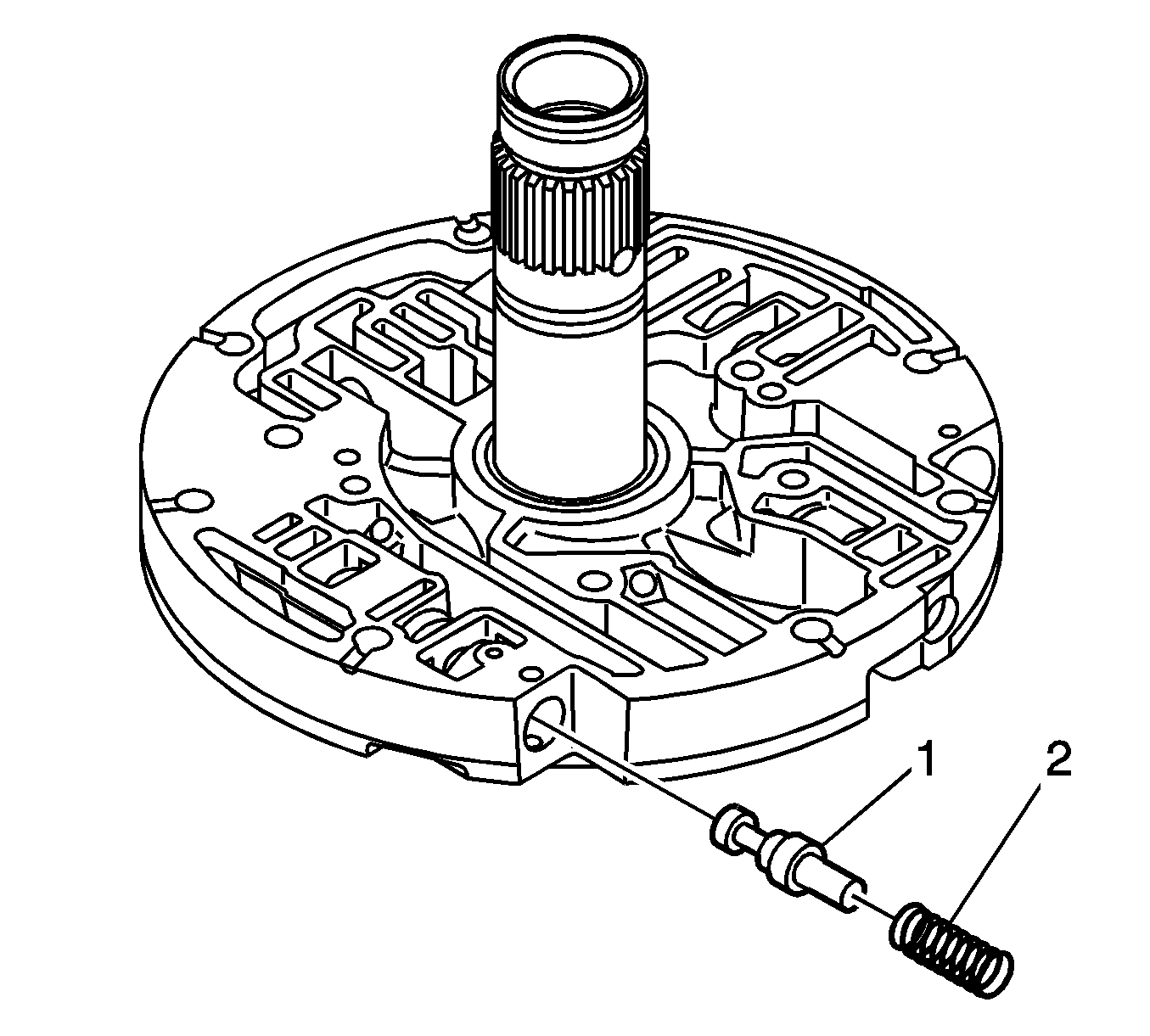 1
2