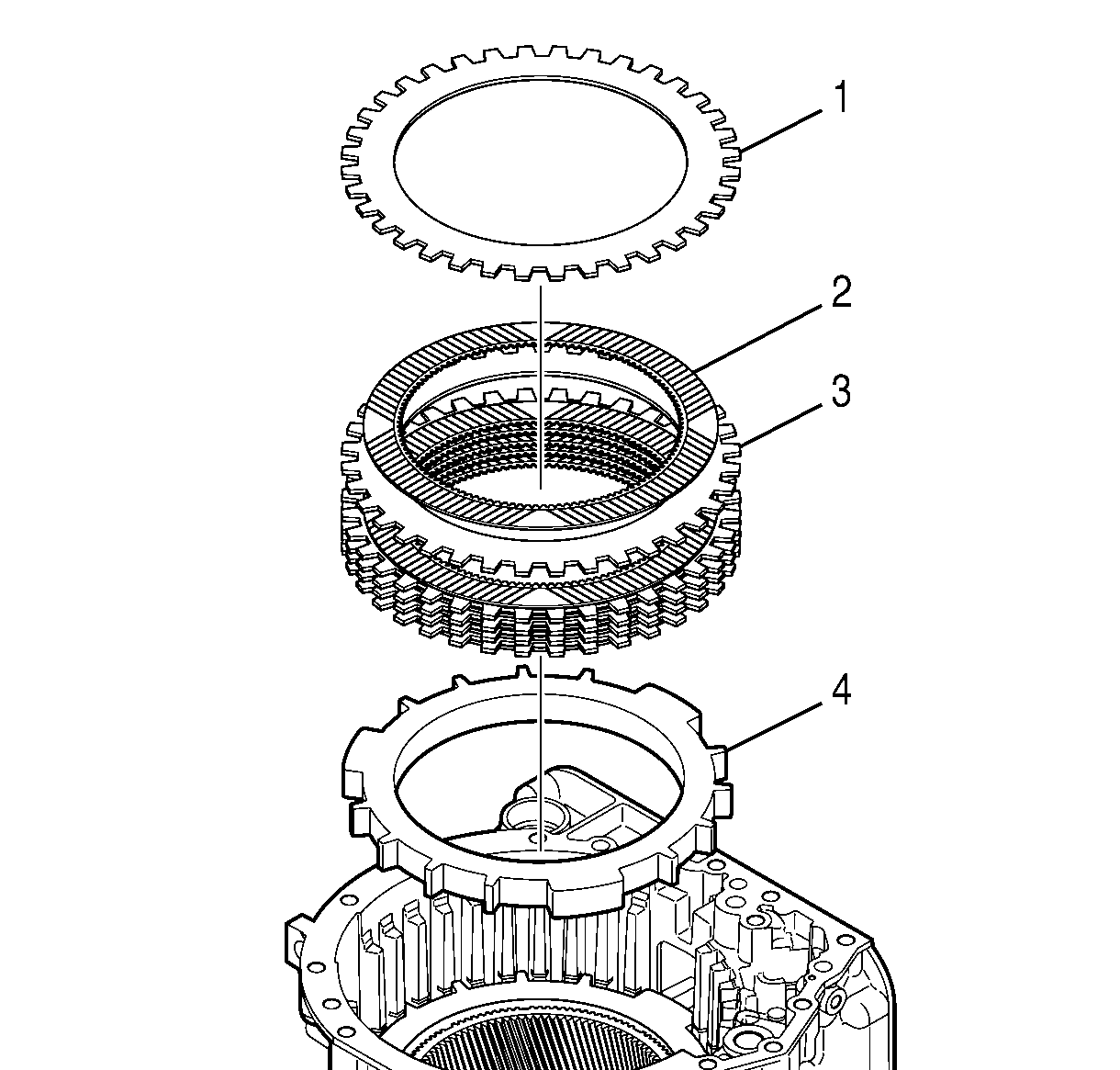 1
2
3
4