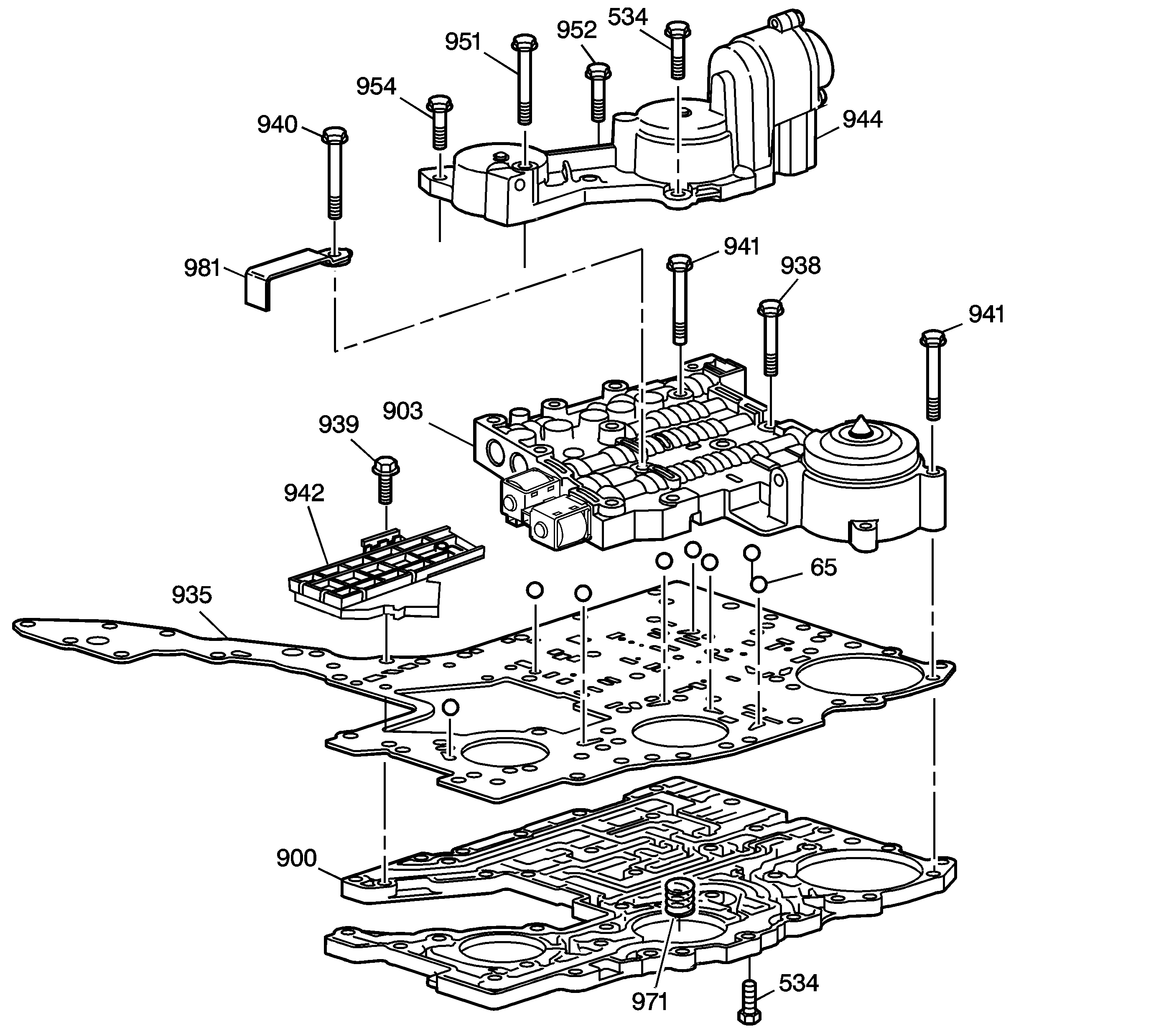 534
952
951
954
940
944
981
941
938
941
903
939
942
65
935
900
971
534