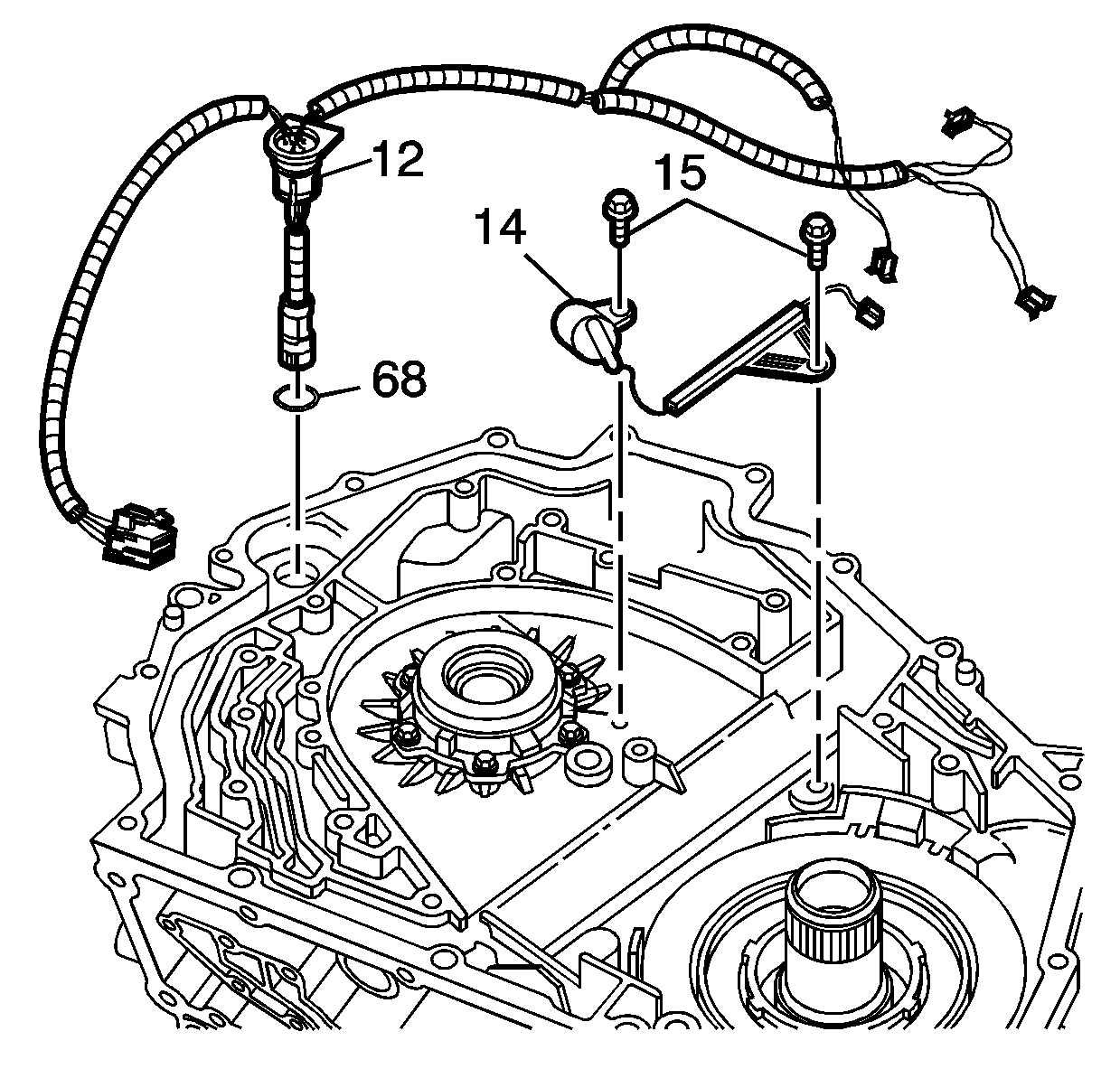 12
15
14
68