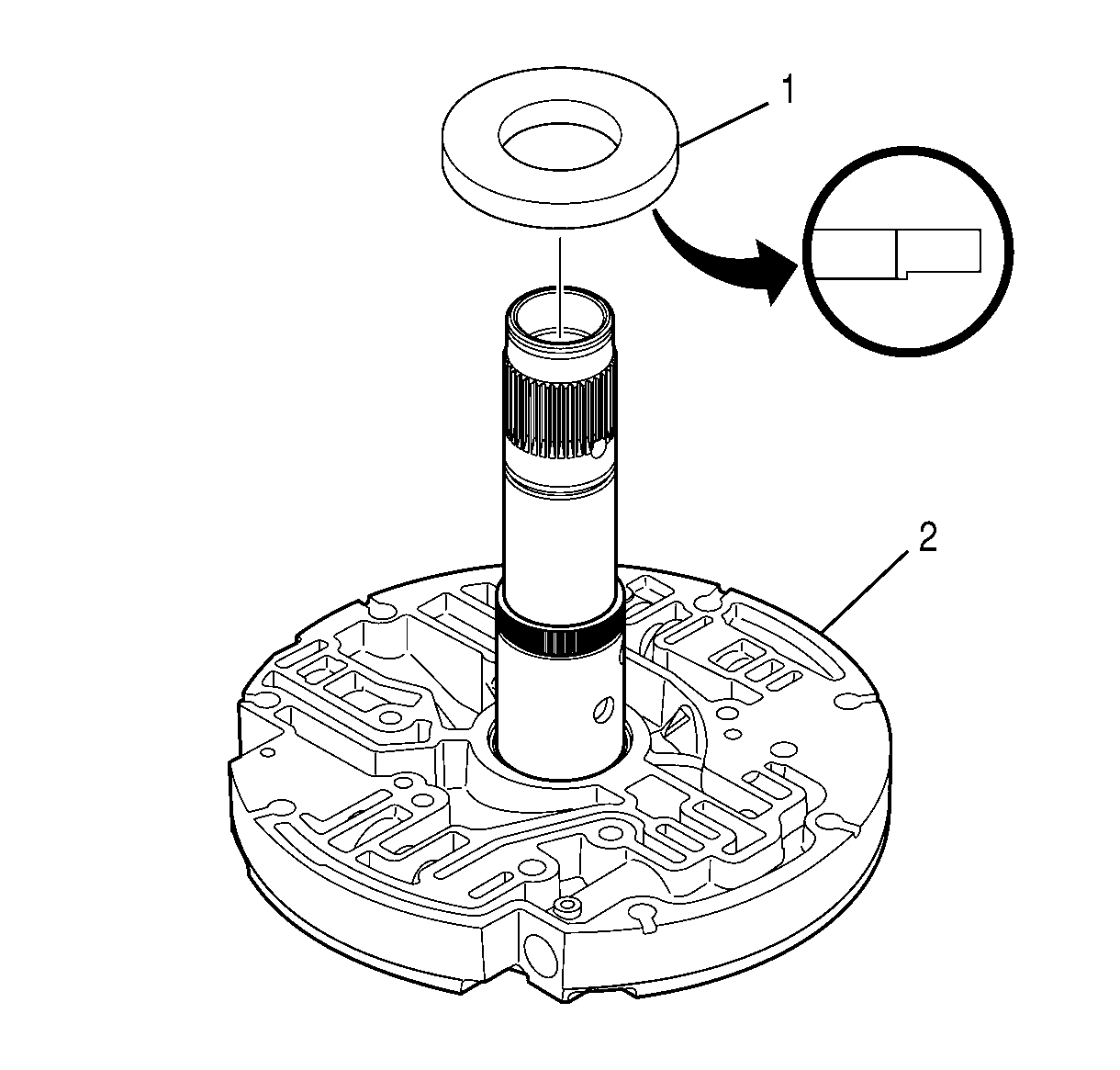 1

2