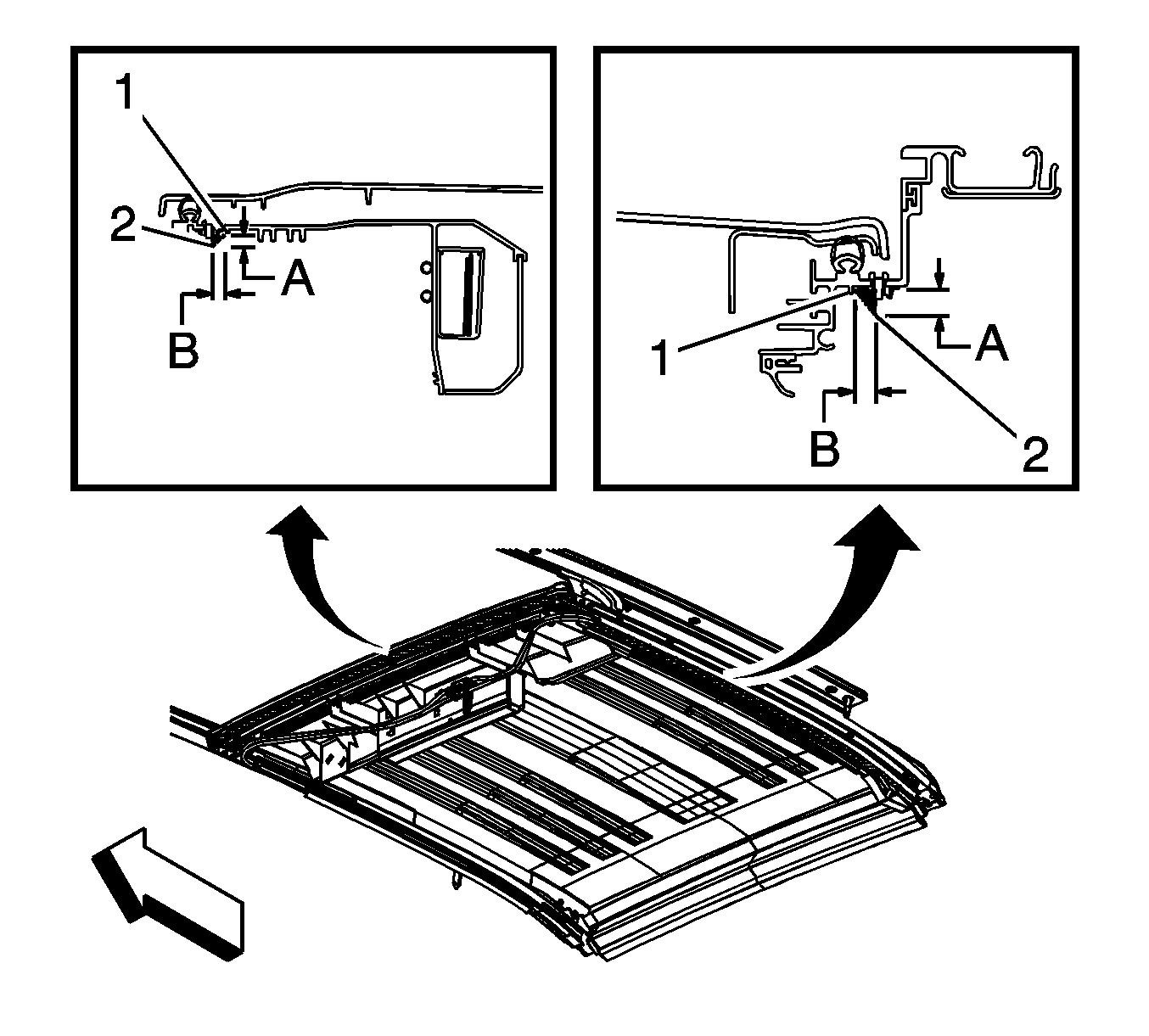 1
2
A
B

1
A
B
2