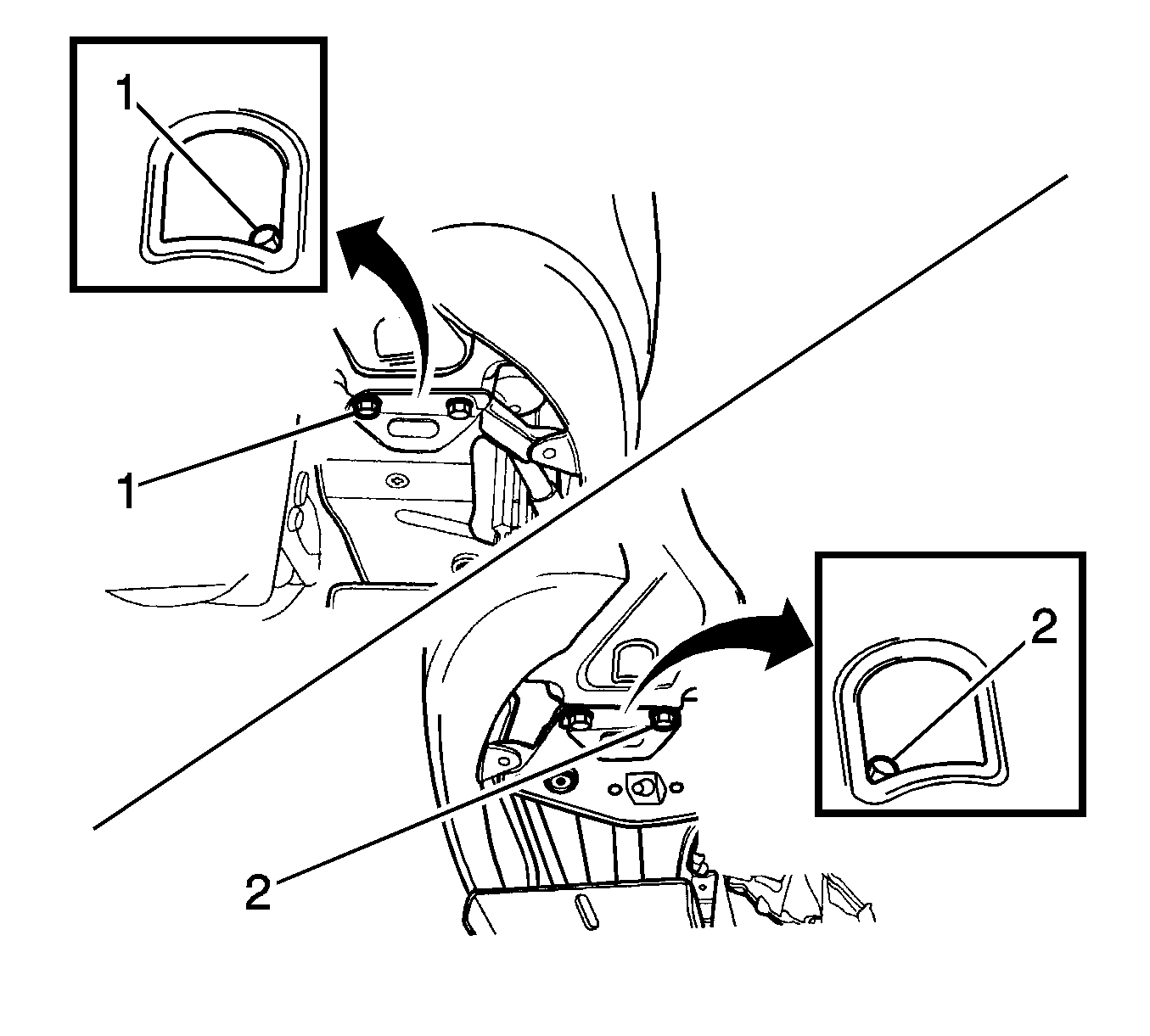 1
1
2
2