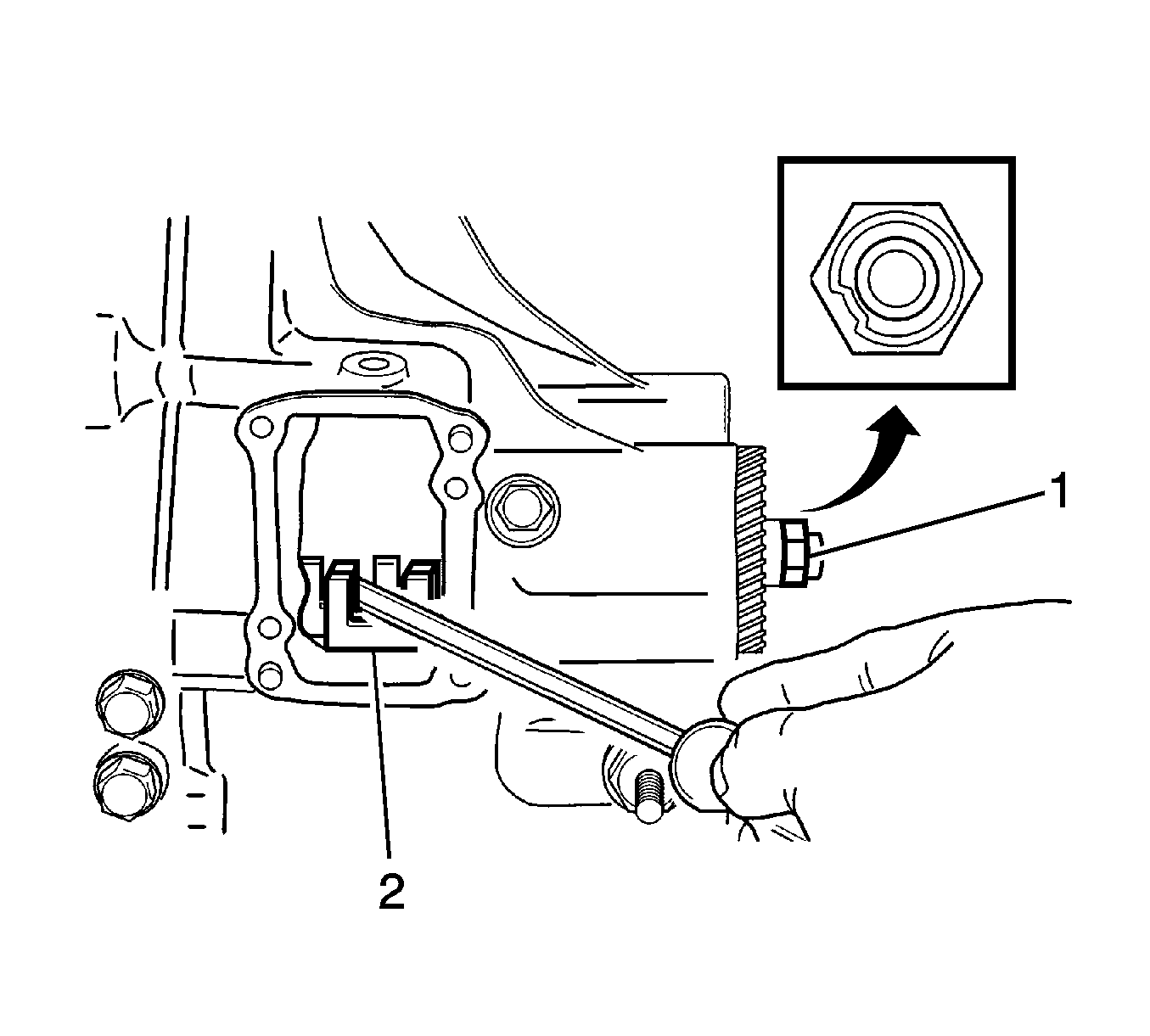 1
2