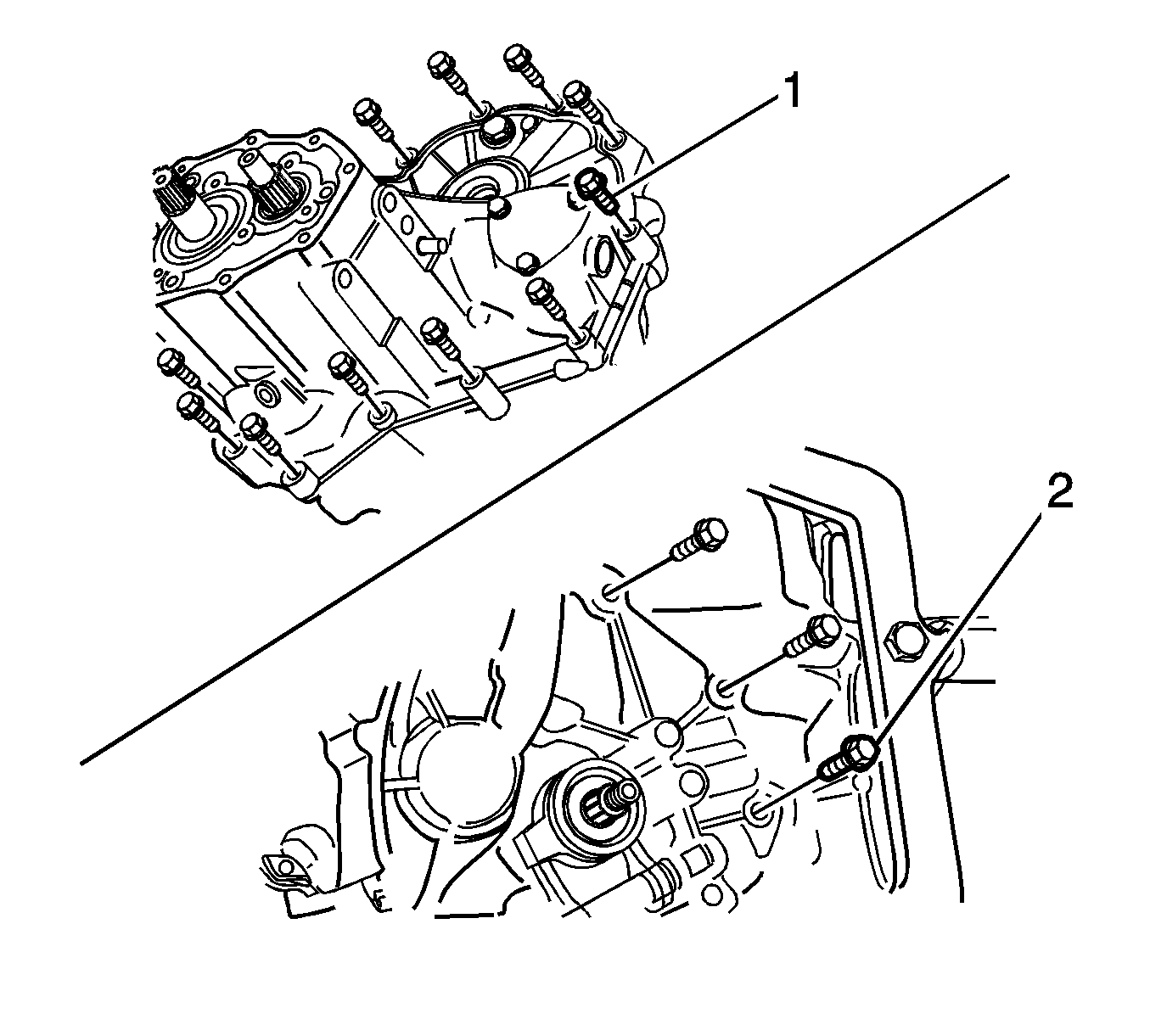 1

2