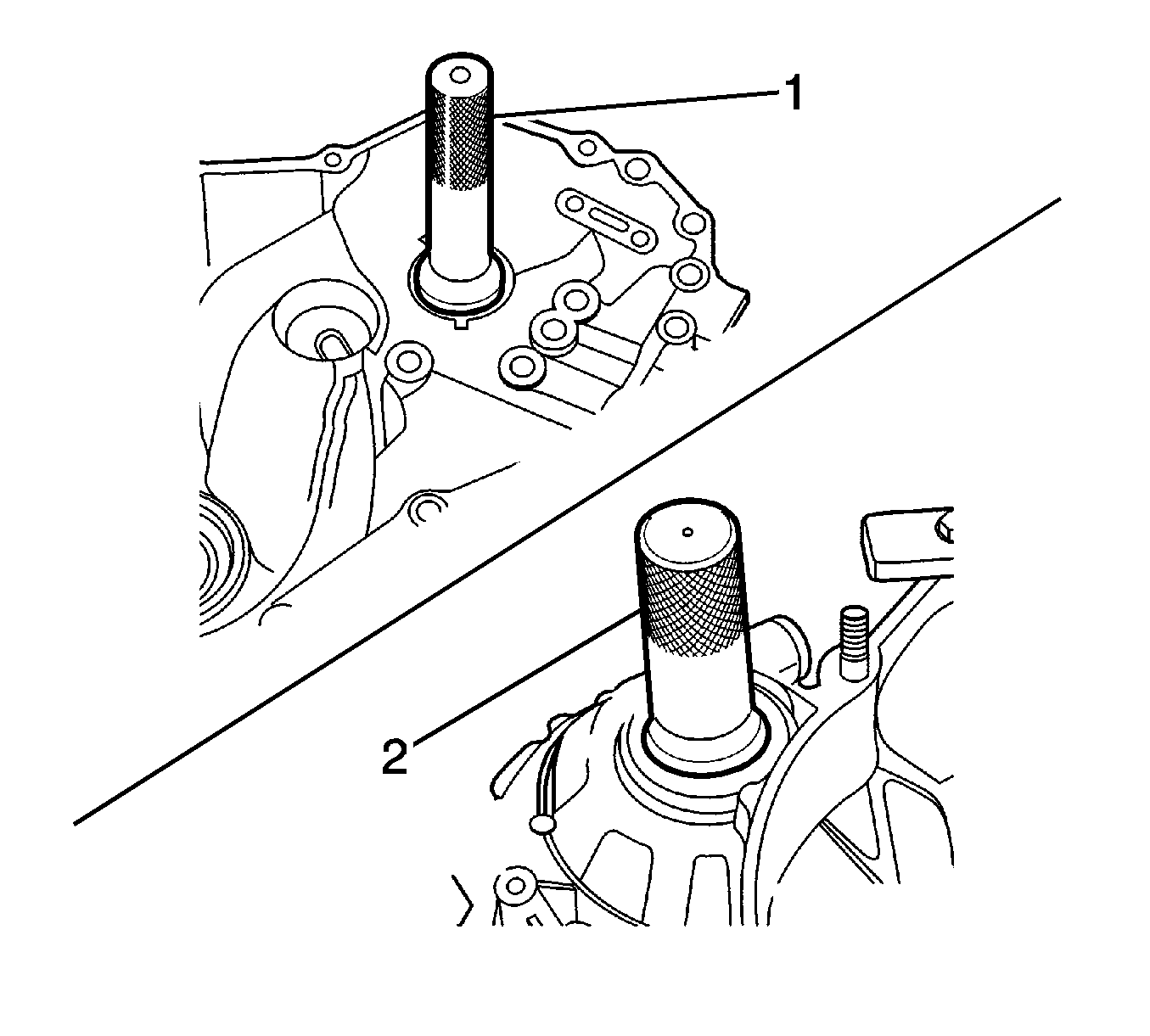 1

2