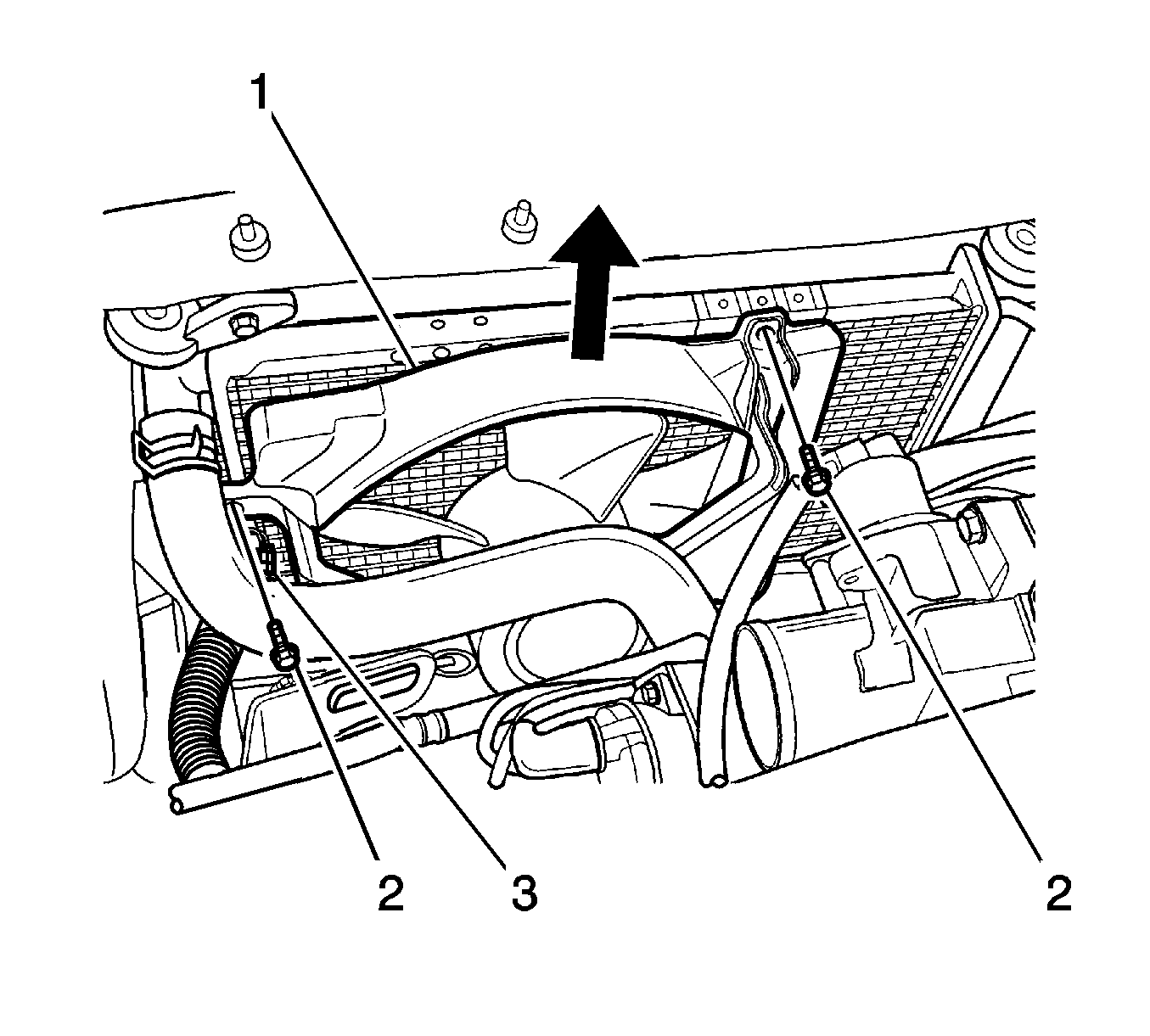 1
2
3
2