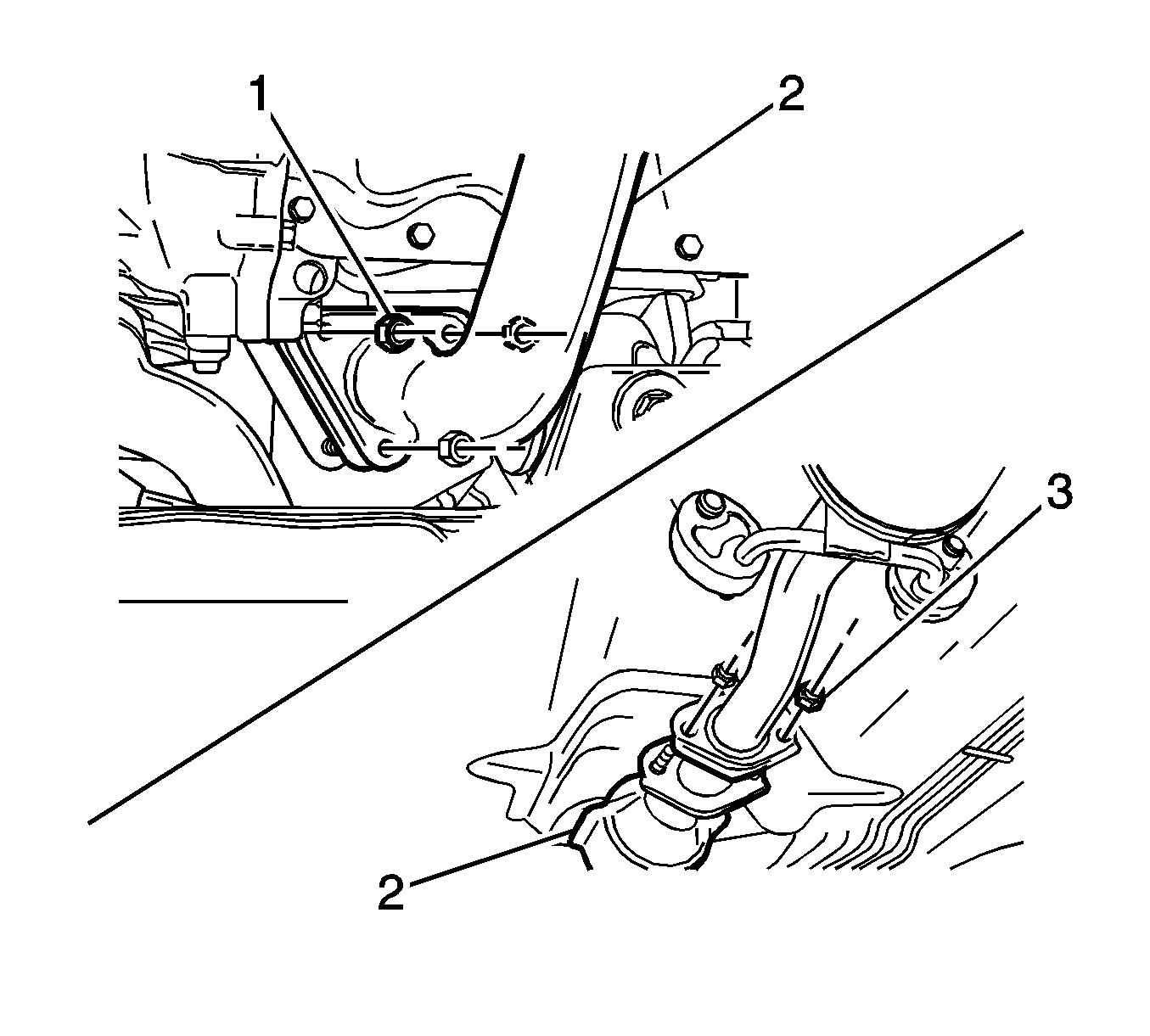 1
2
3
2