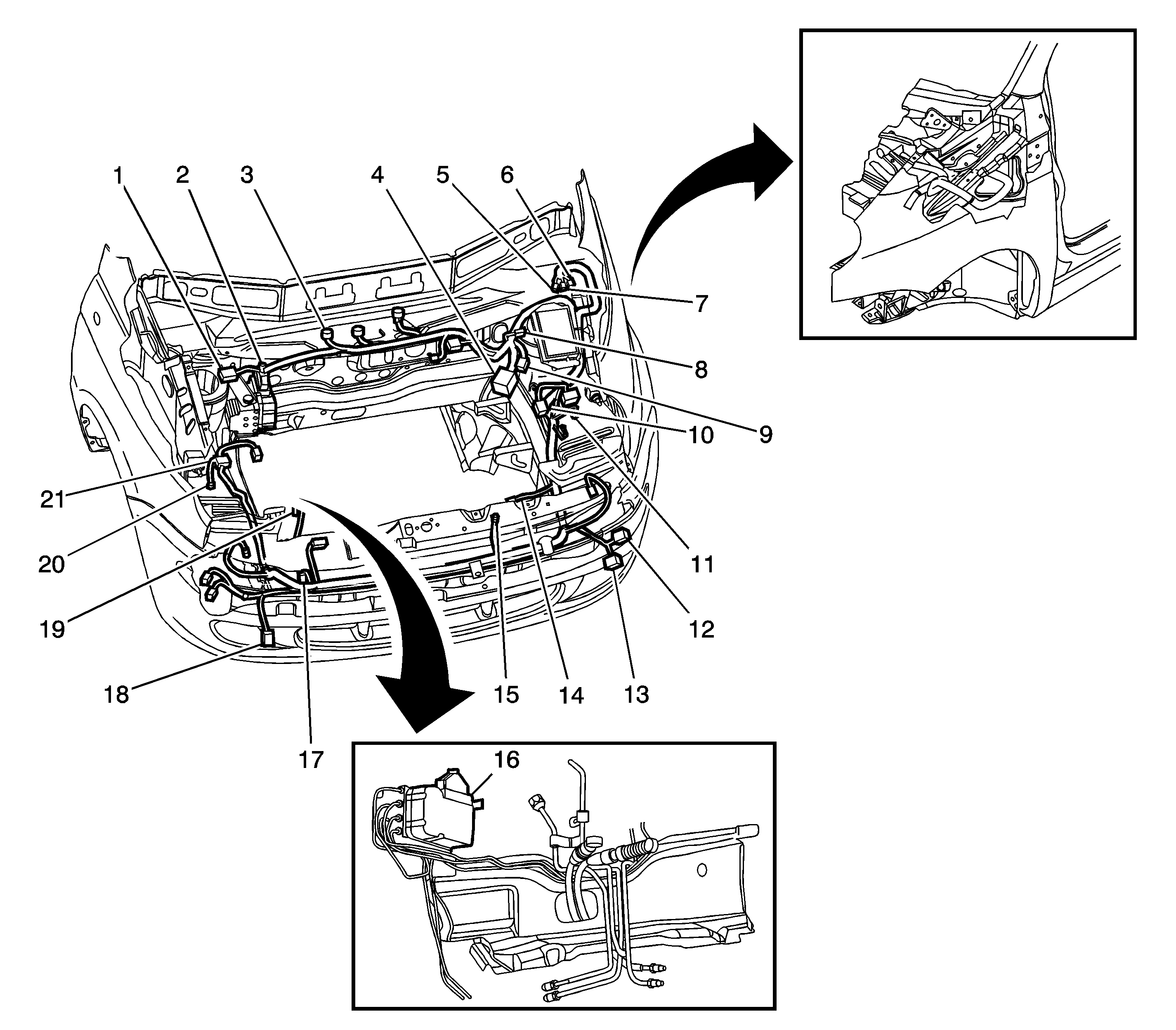 1
2
3
4
5
6
7
8
9
10
11
12
13
14
15
16
17
18
19
20
21