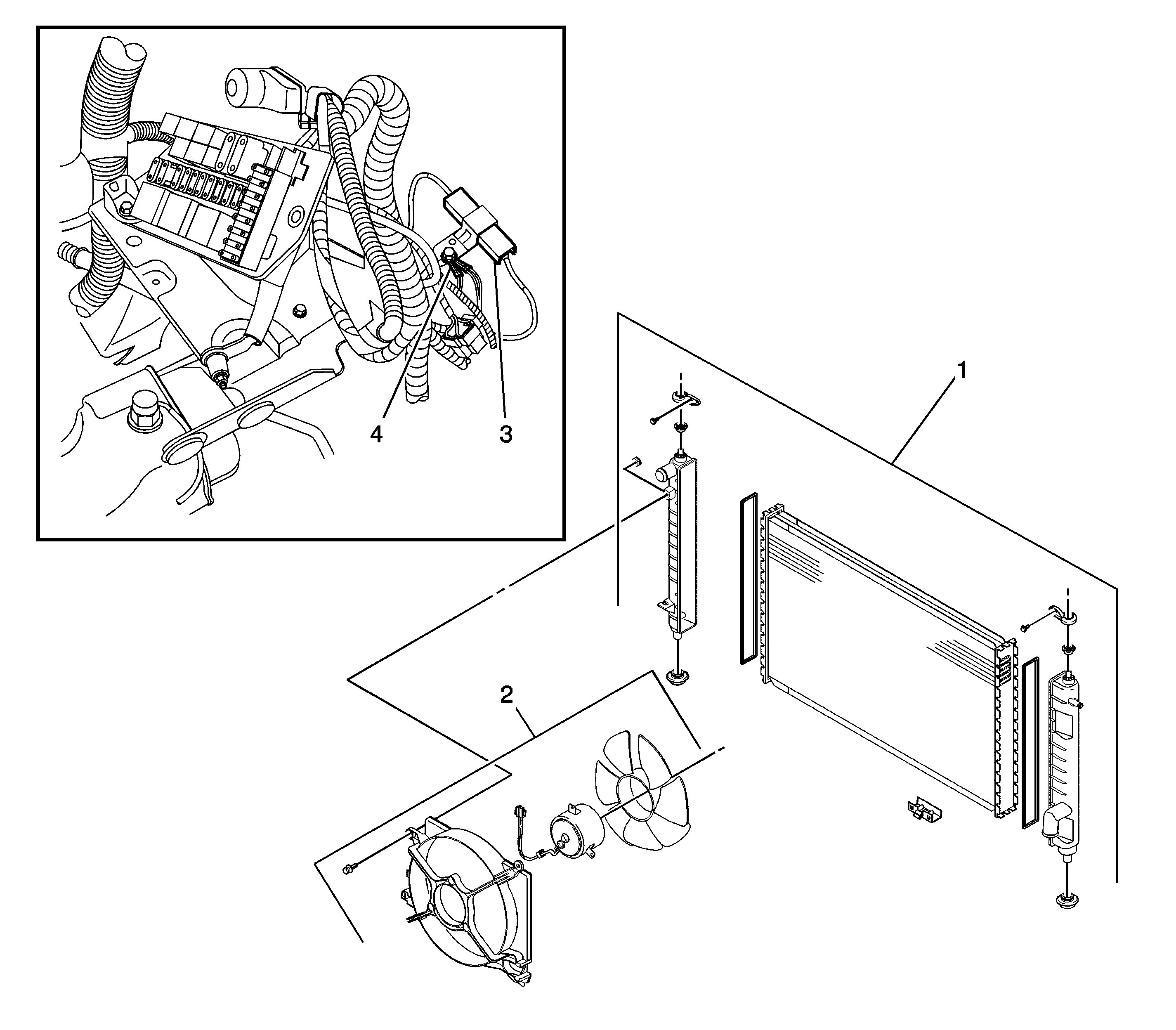 4
3
1
2