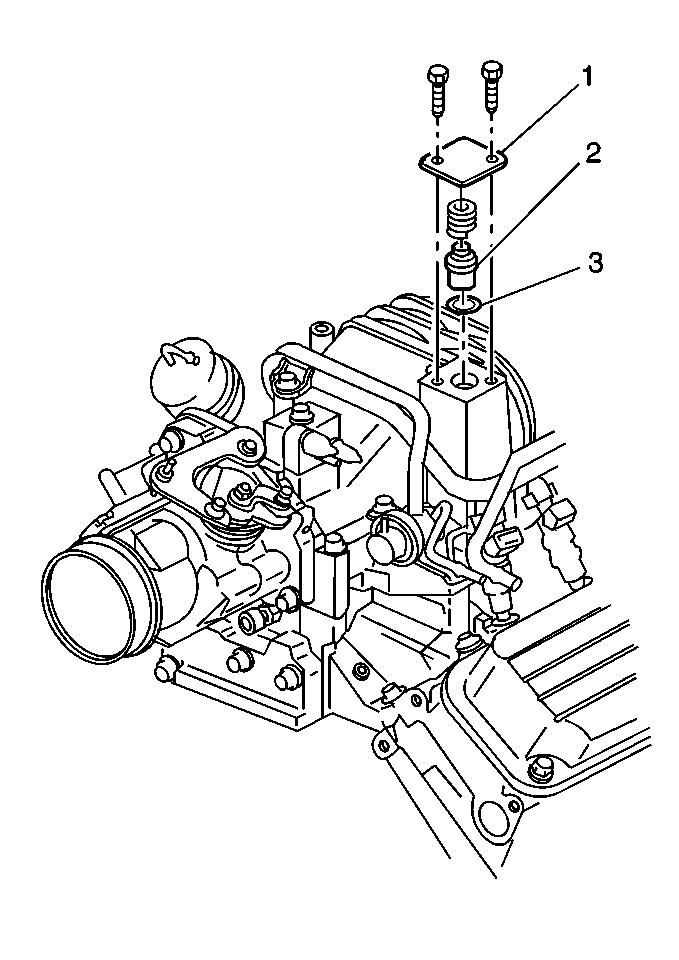 1
2
3