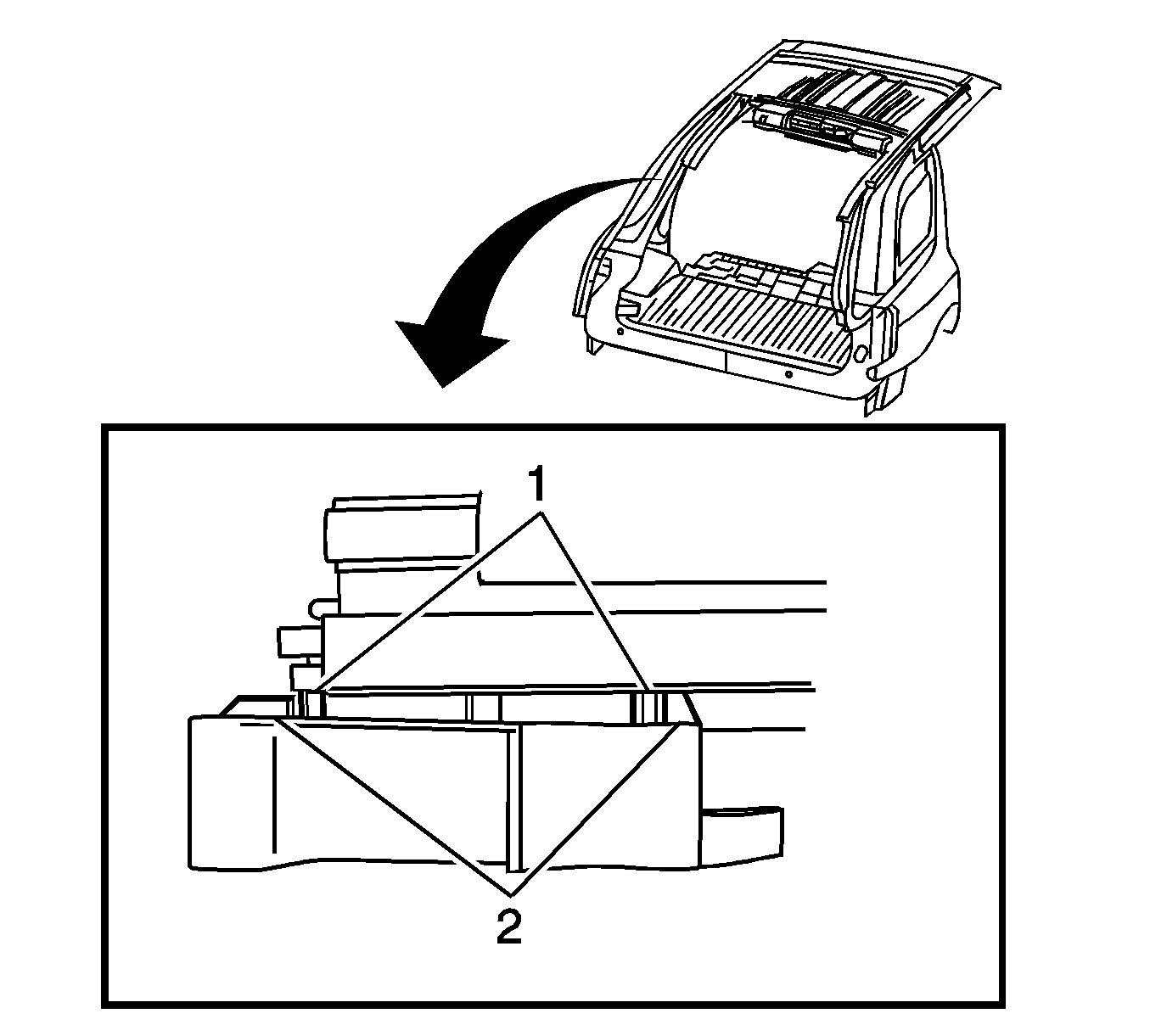 1
2