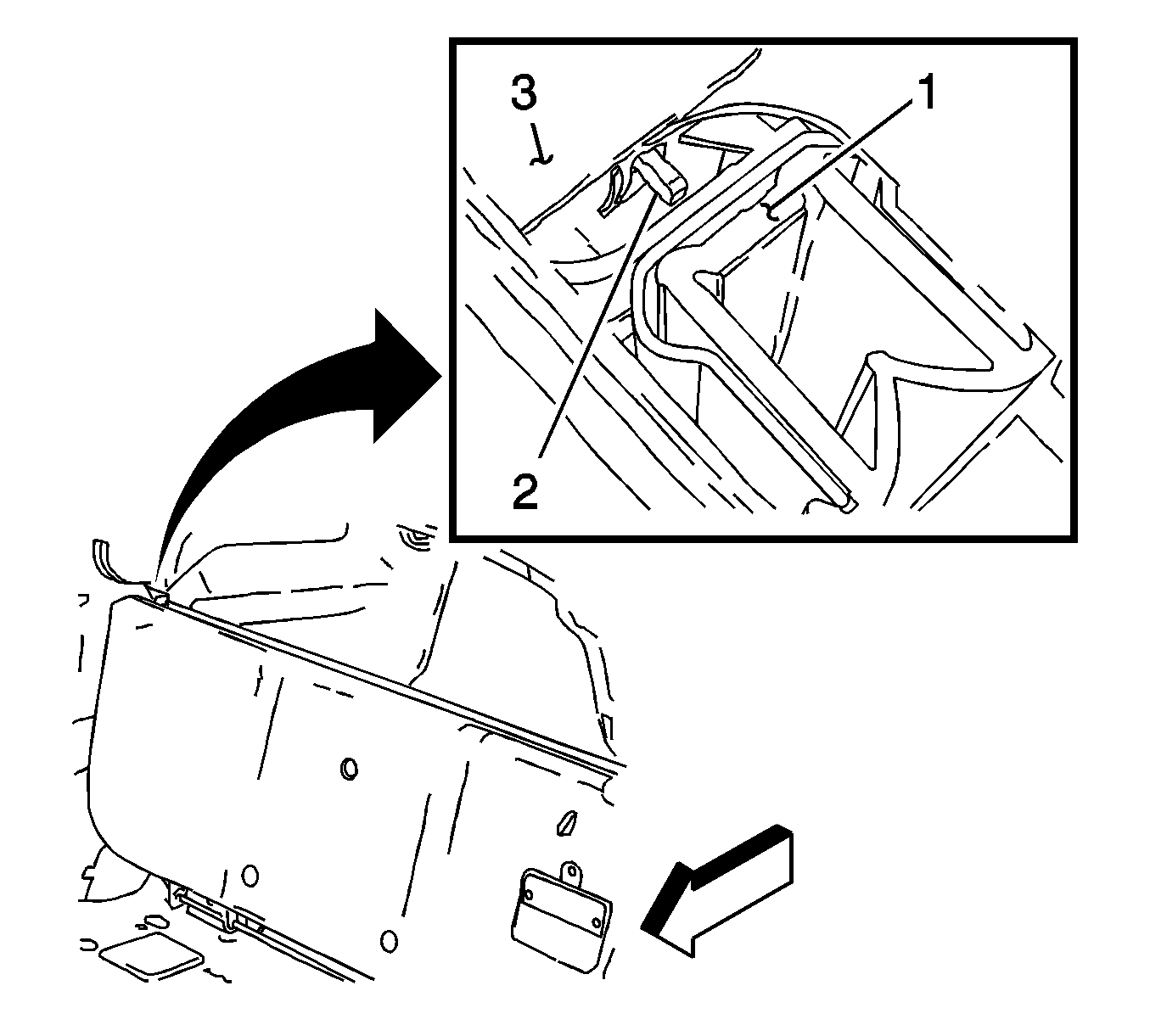 3
1
2