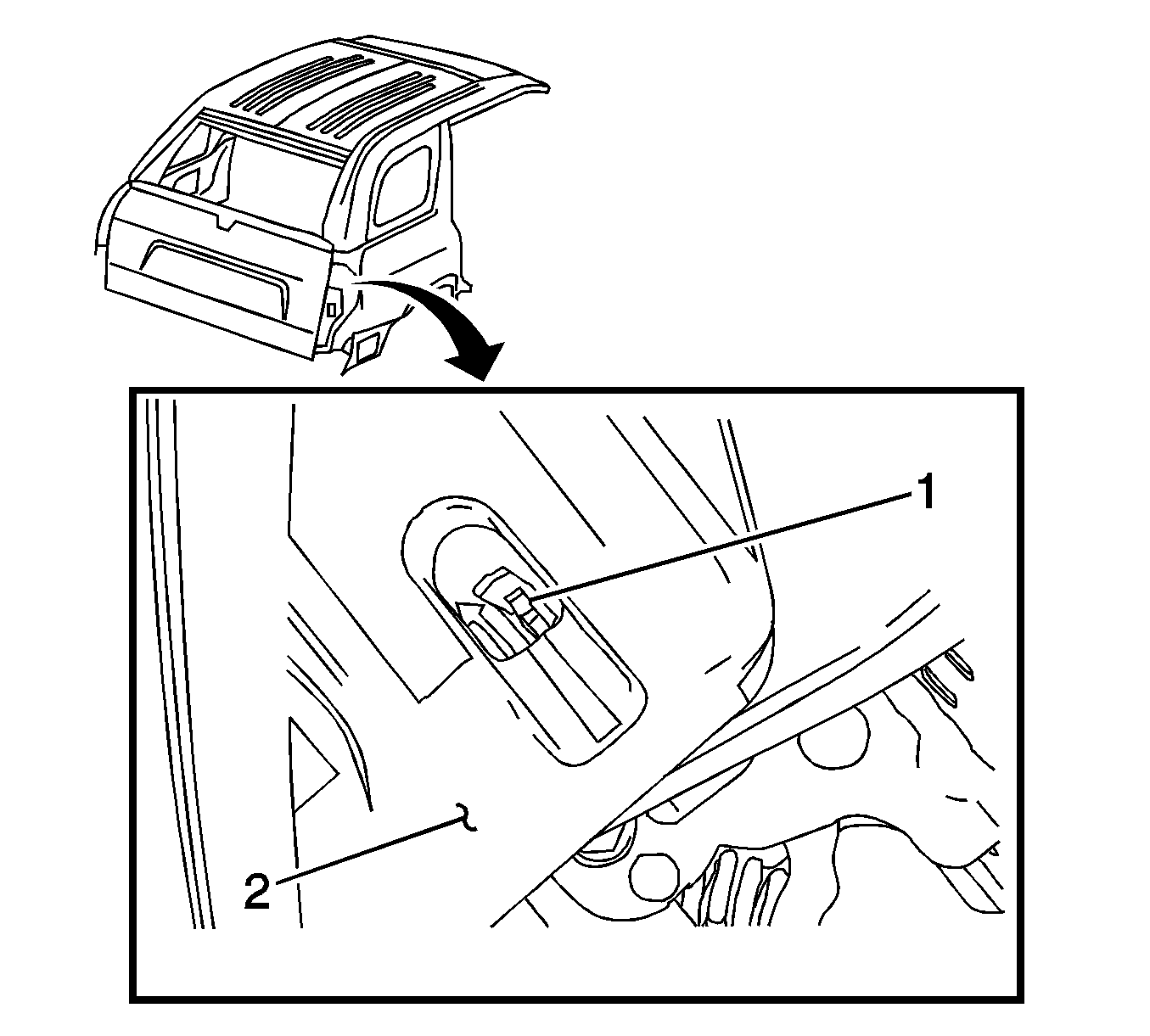 1

2