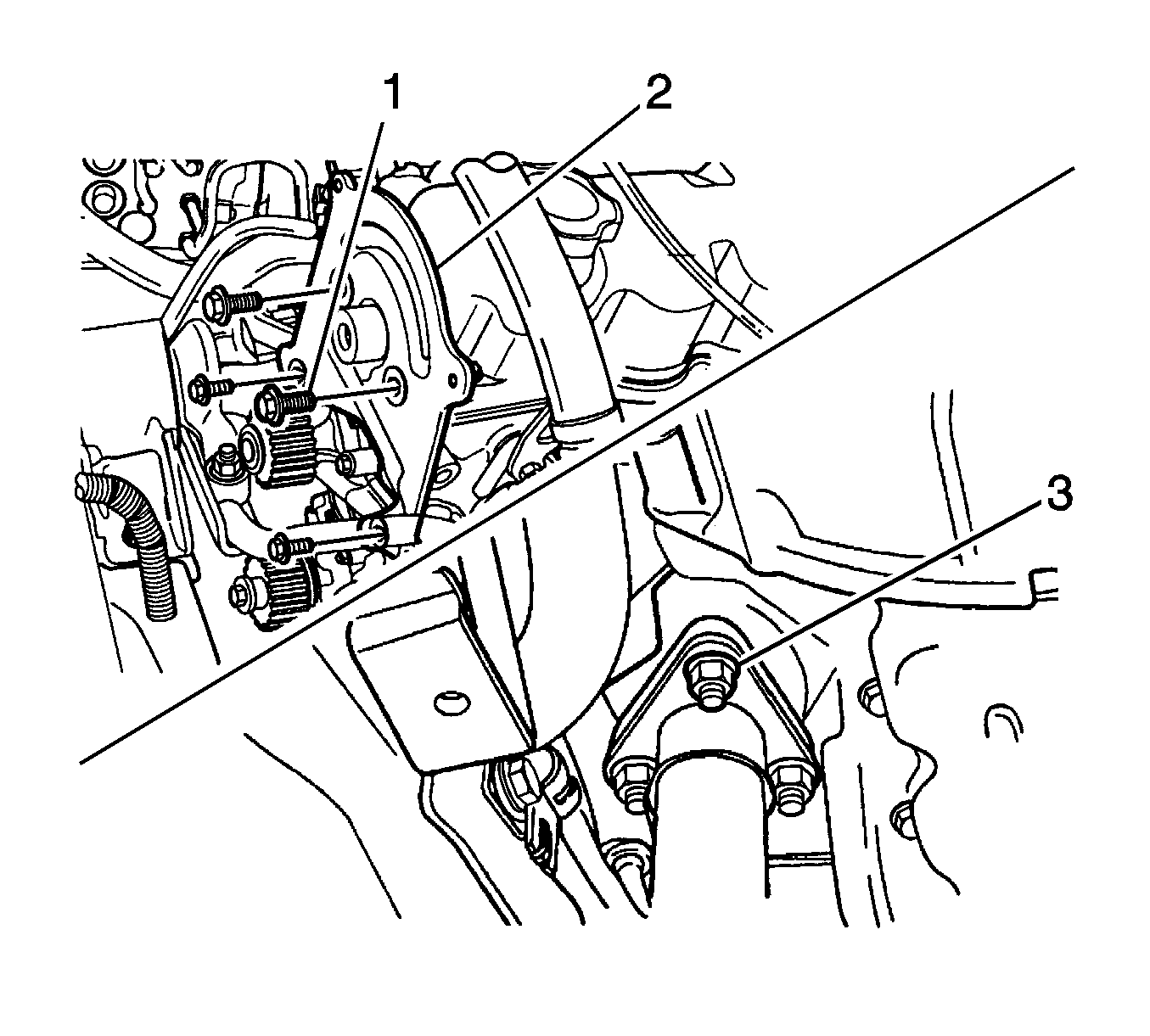 1
2
3