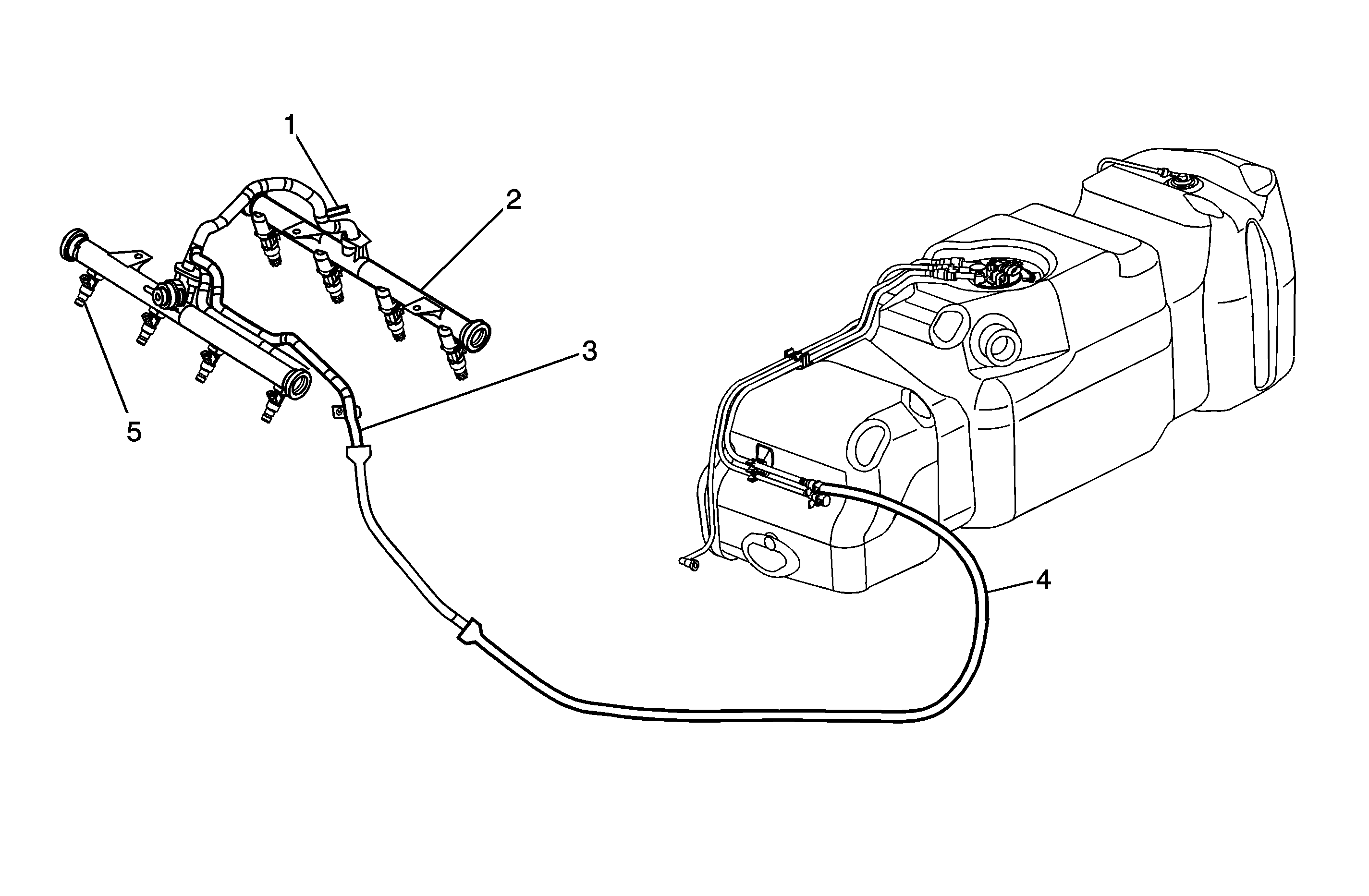 1
2
3
5
4