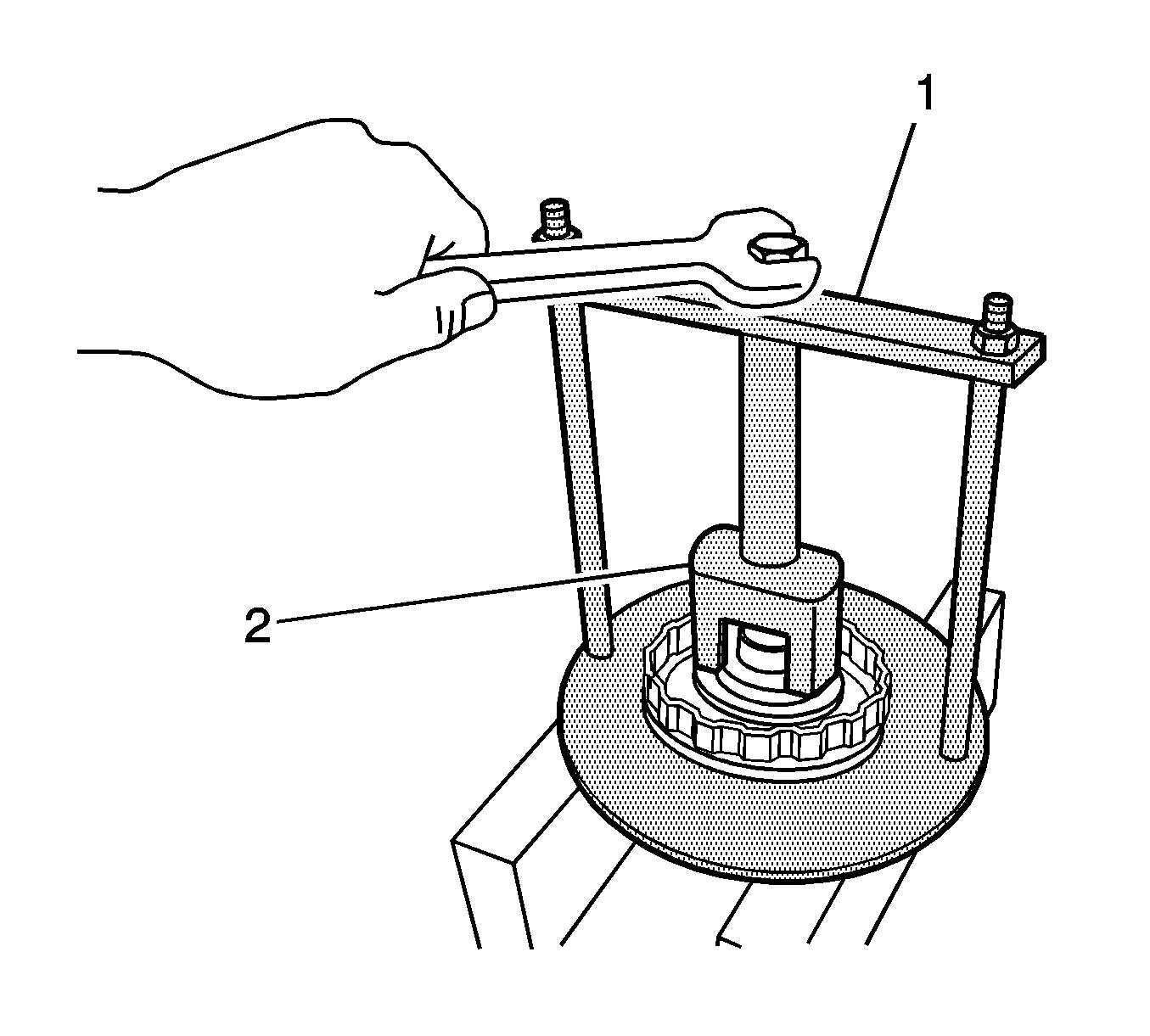 1
2