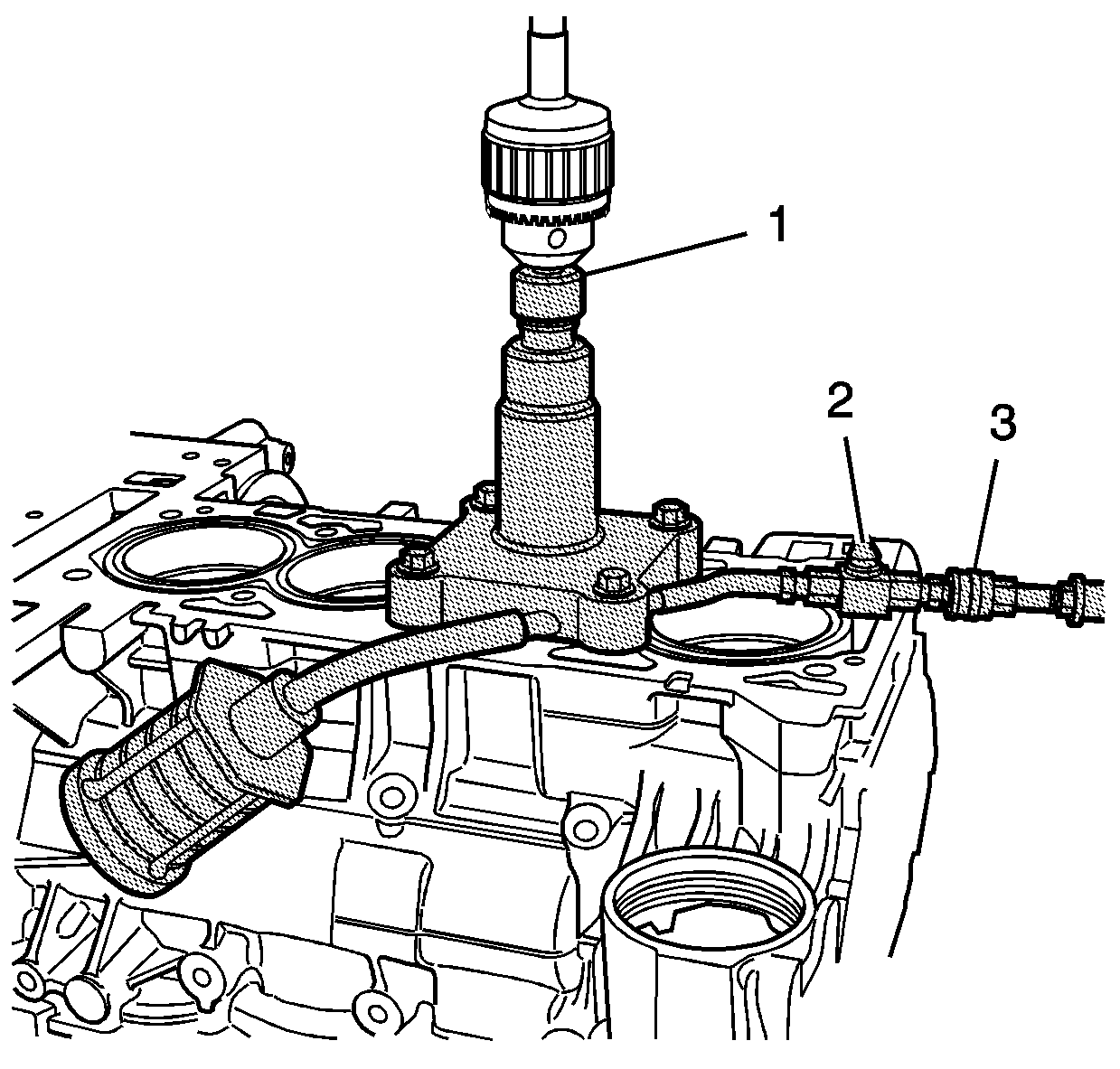 1
2
3