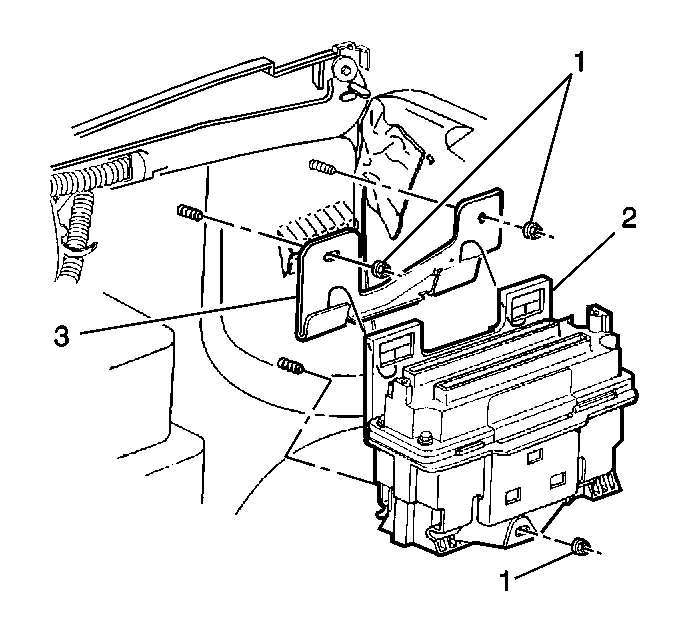 1
2
3
1