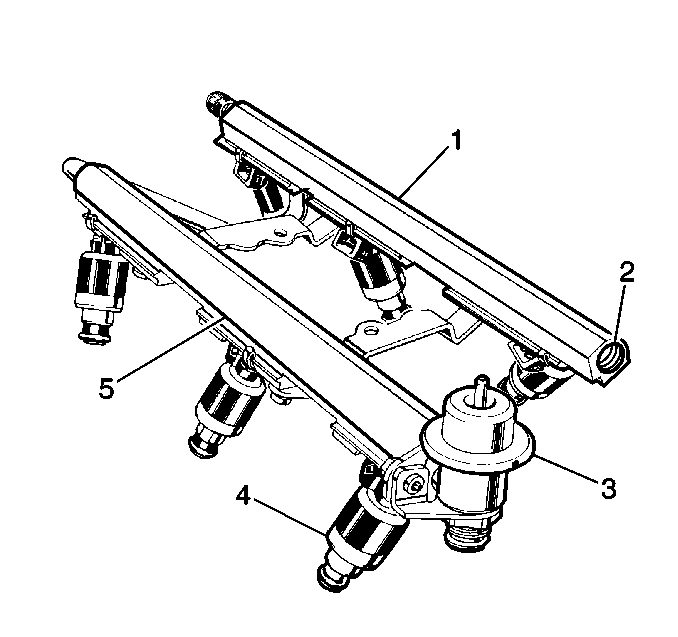 1
2
5
3
4