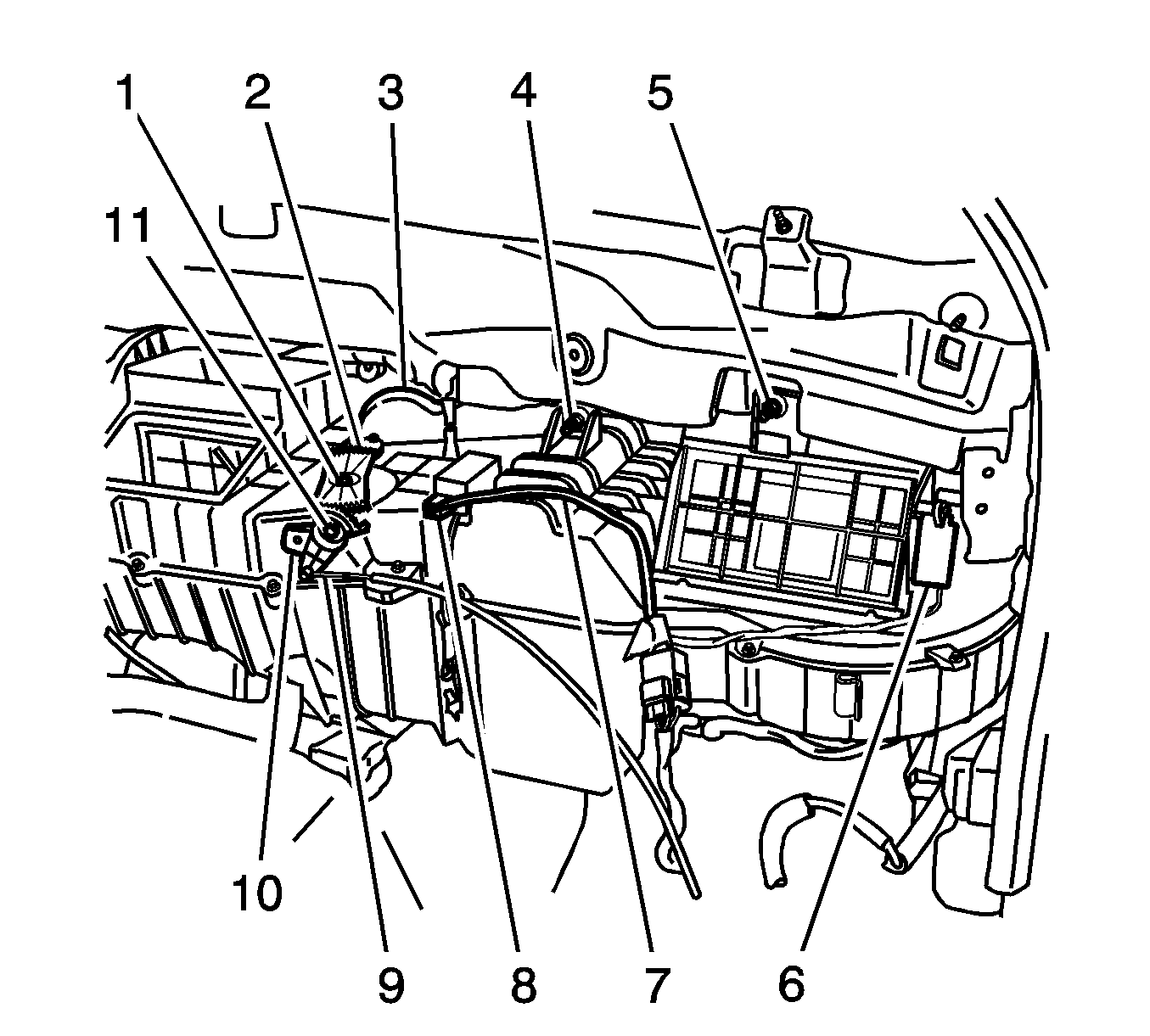 1 2 3 4 5
11
10 9 8 7 6