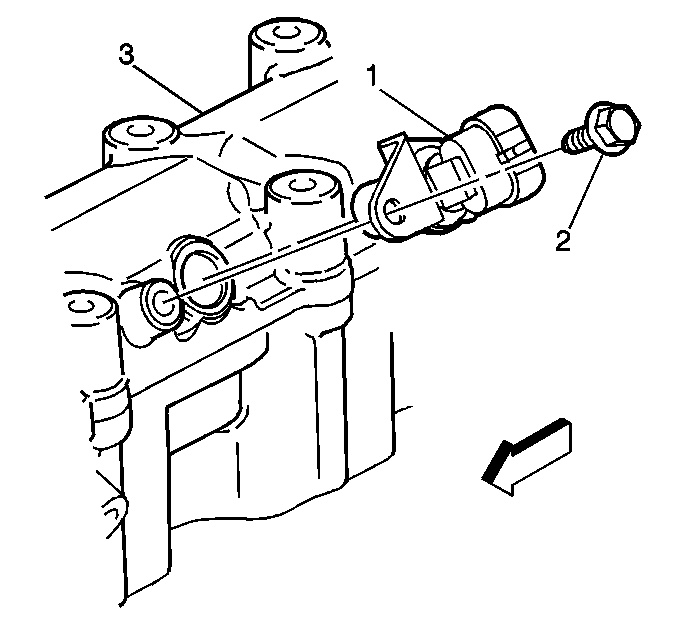 3
1
2