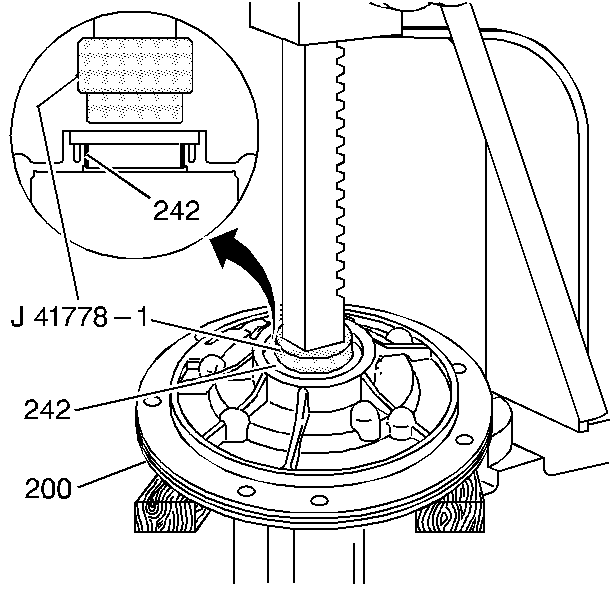 242

J 41778 – 1

242

200