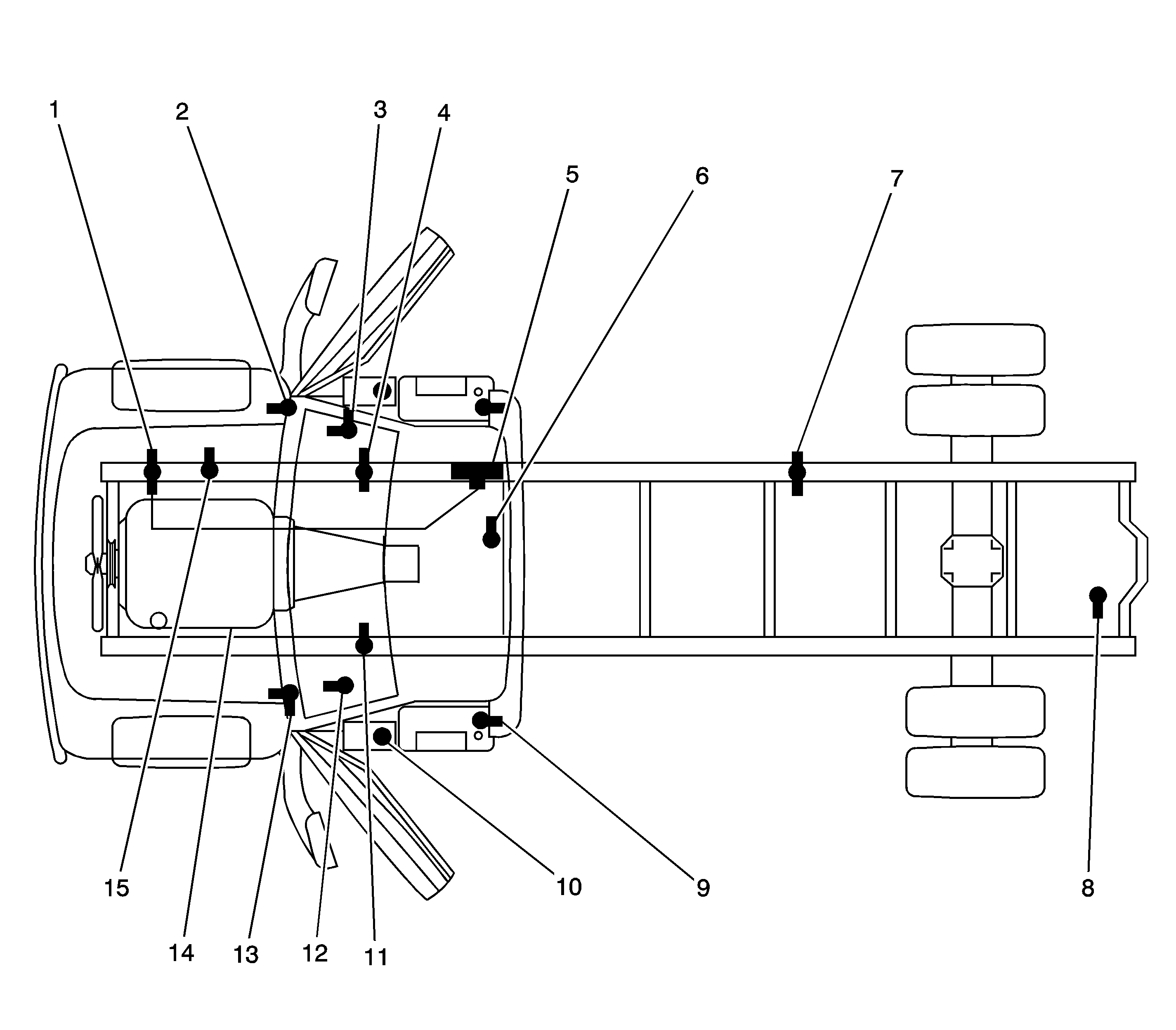 1
2
3
4
5
6
7
15
14
13
12
11
10
9
8