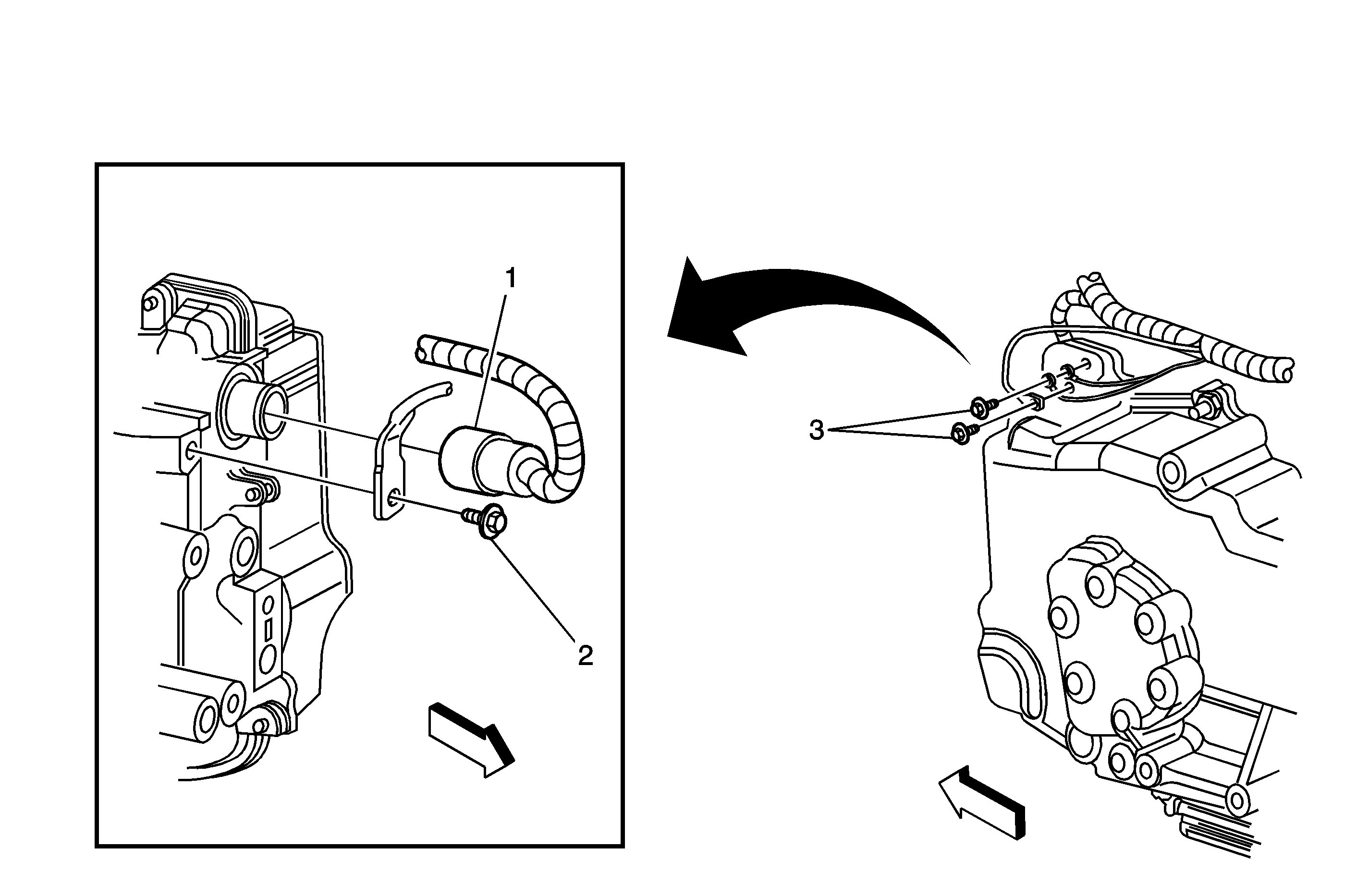 1
2
3