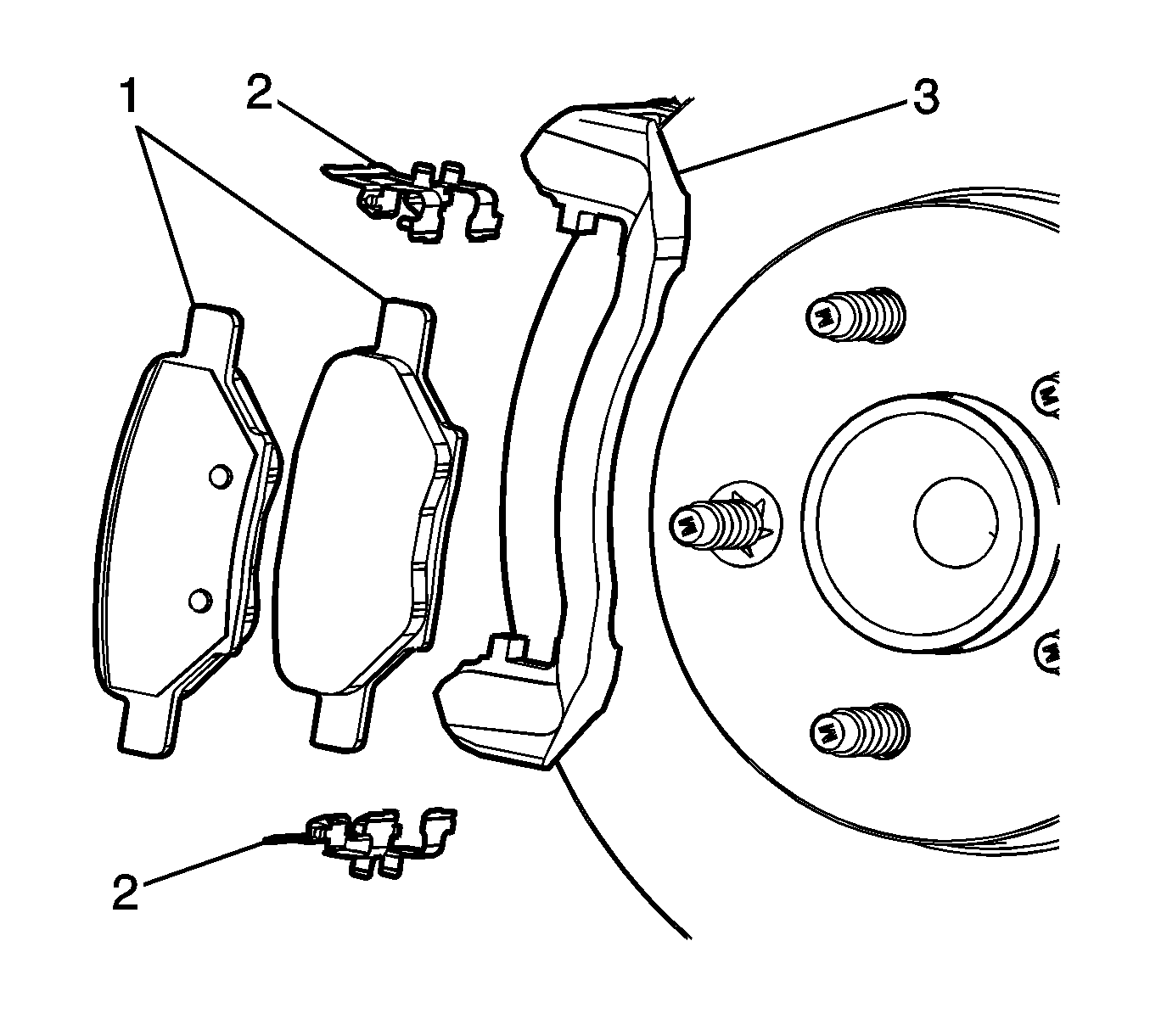 1
2
3
2