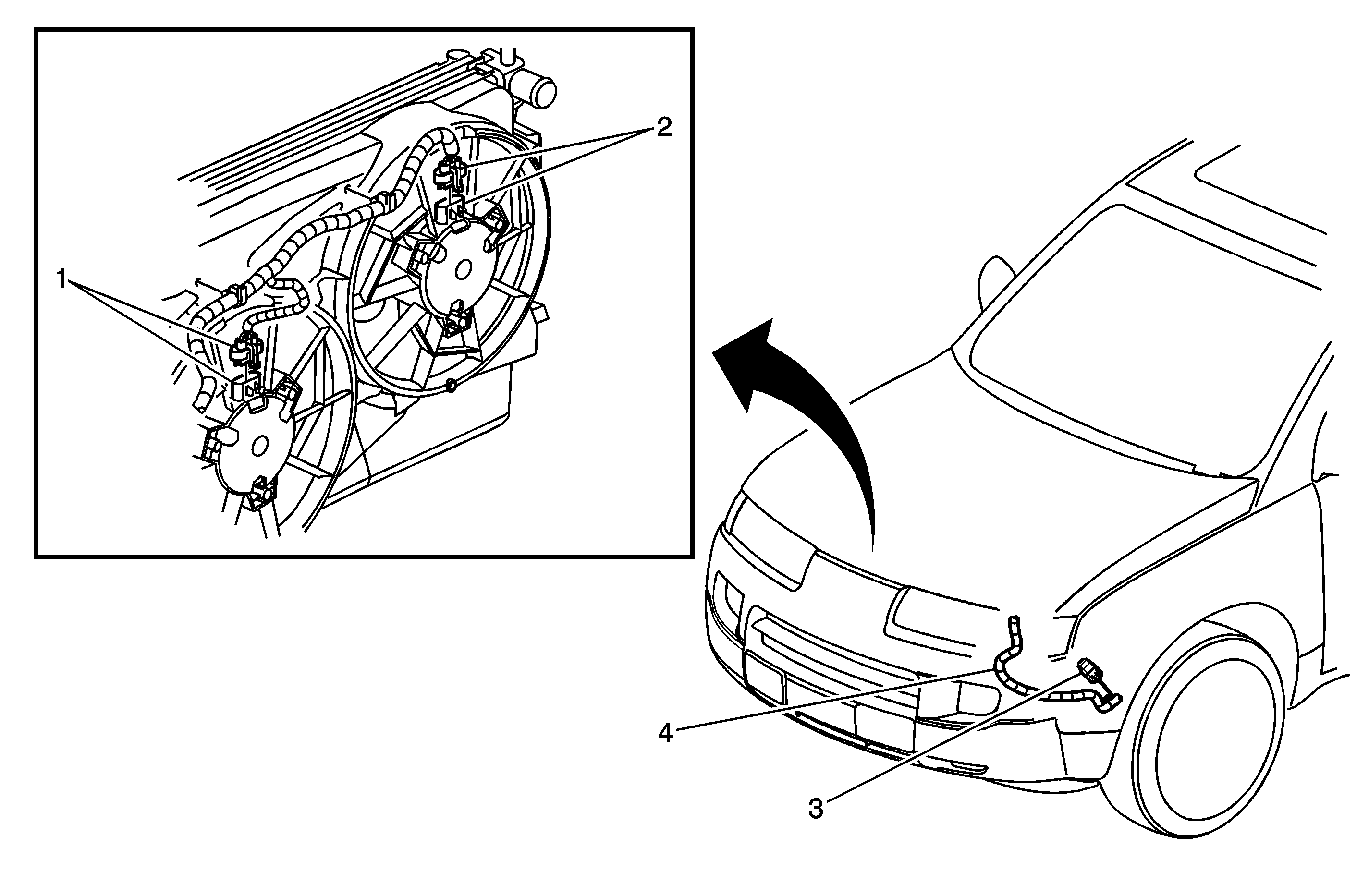 2

1

4

3