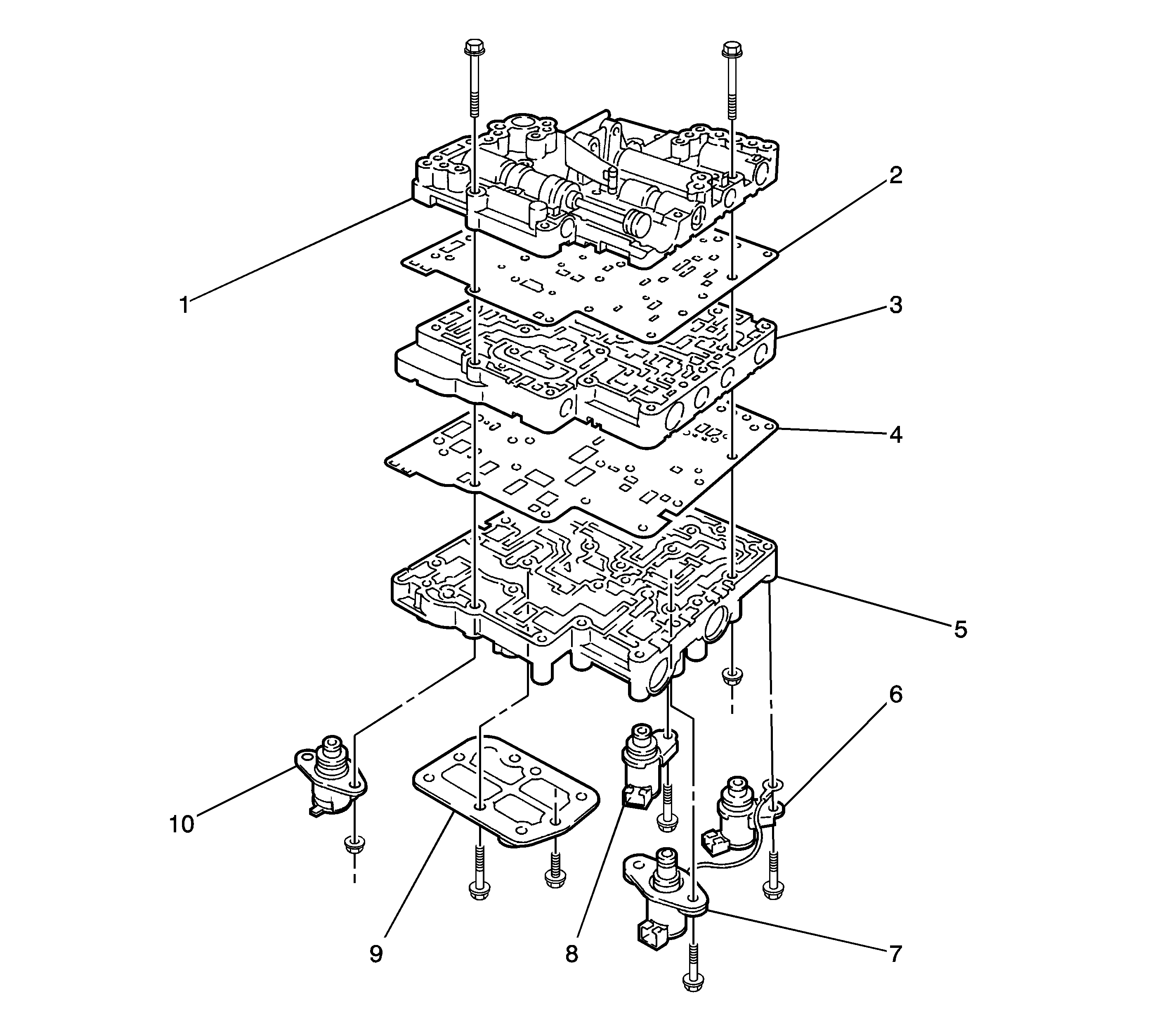 2
1
3
4
5
6
10
9
8
7