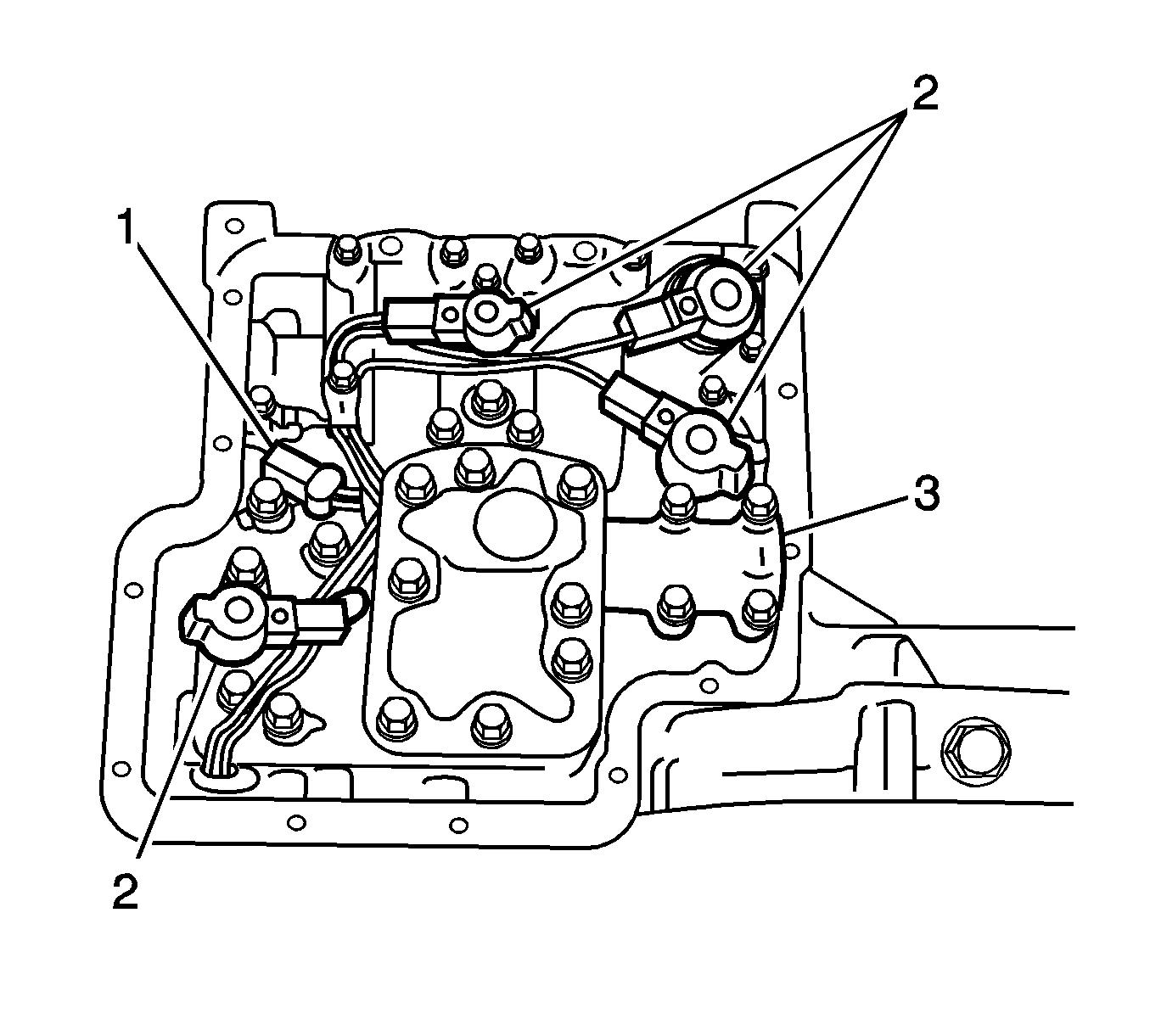 2
1
3
2