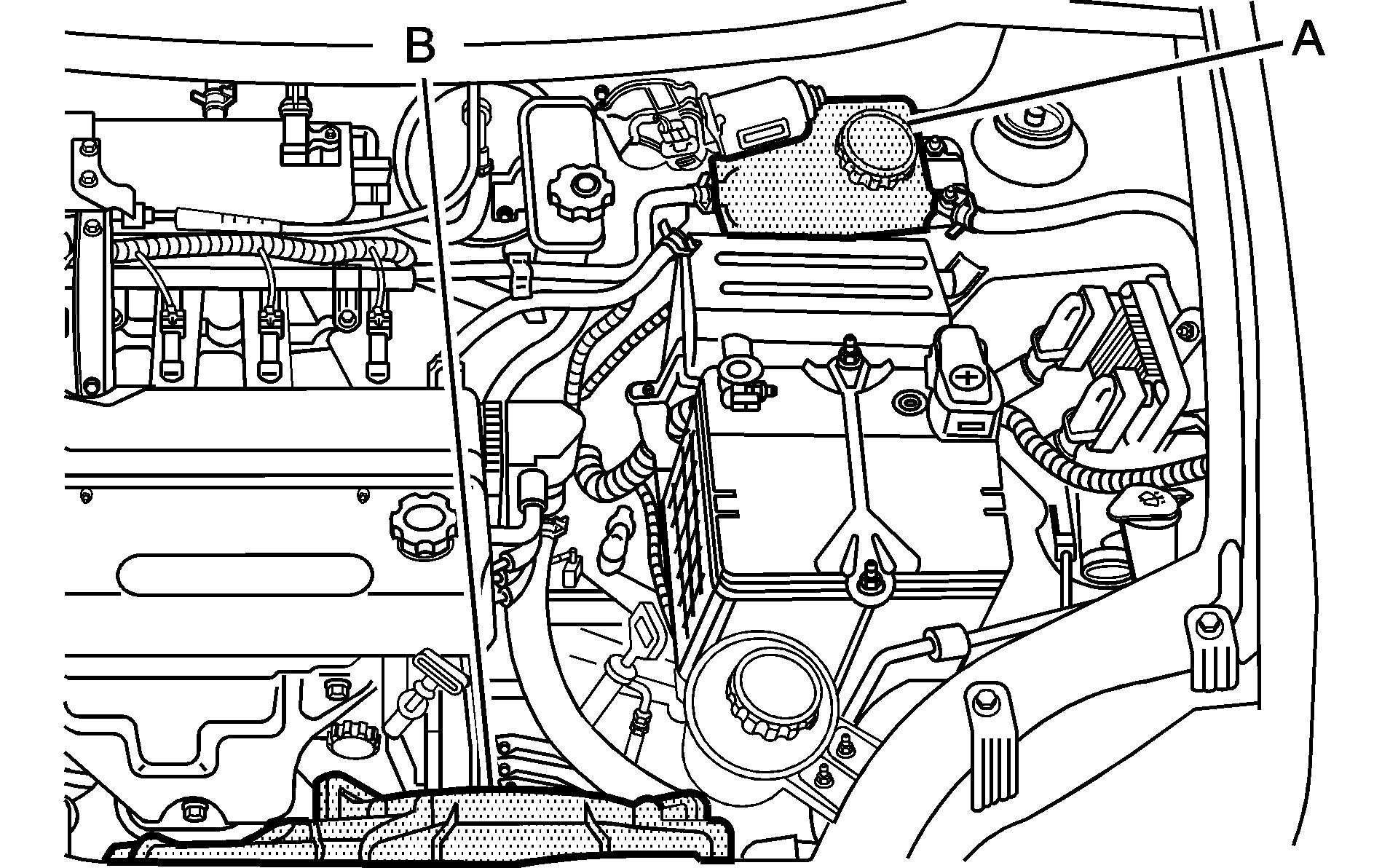 B
A