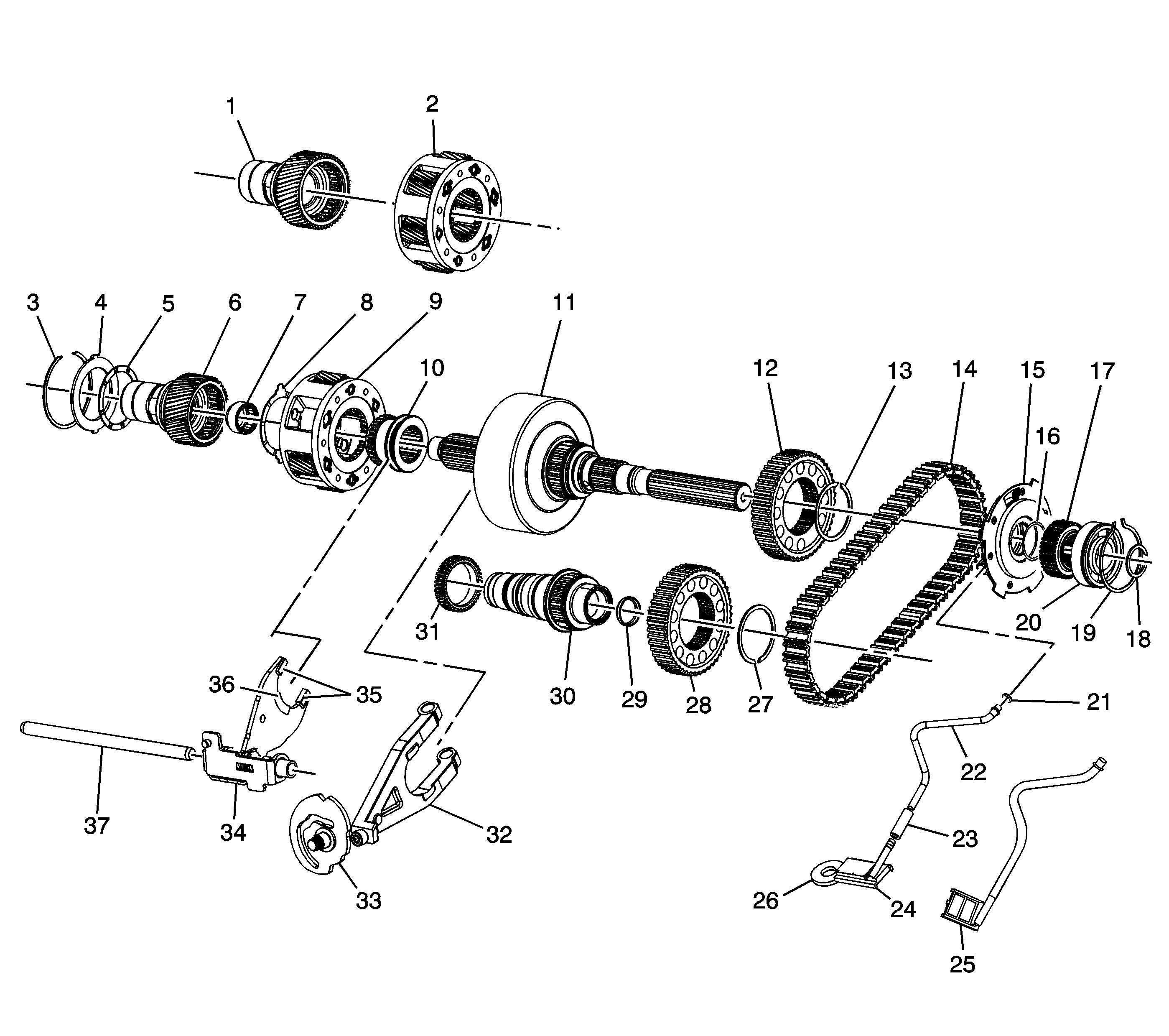 1
2
3
4
5
6
7
8
9
11
10
12
13
14
15
17
16
31
30
29
28
27
20
19
18
36
35
21
22
37
34
32
23
33
26
24
25